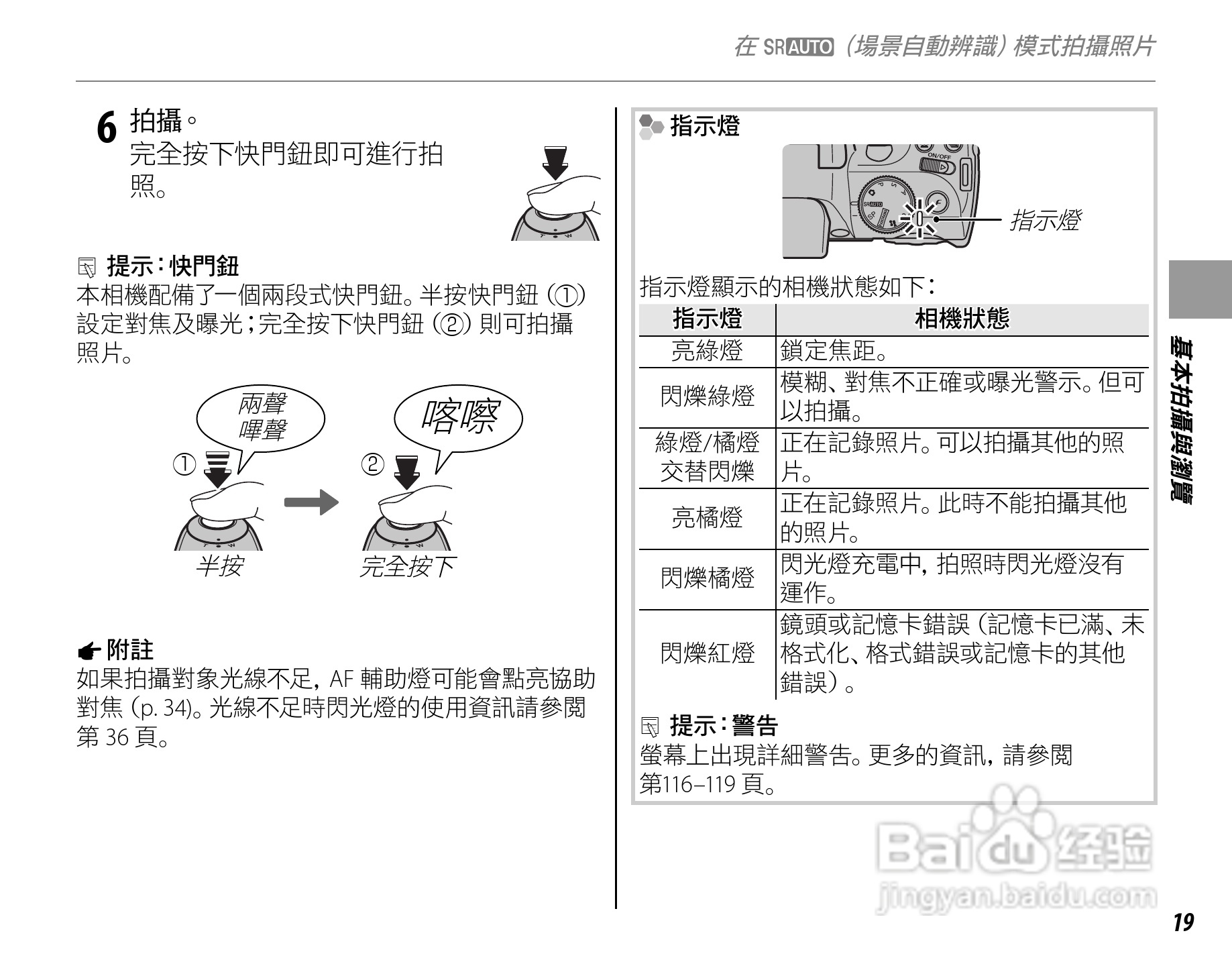 在 SR AUTO（場景自動辨識）模式拍攝照片

6 拍攝。
完全按下快門鈕即可進行拍照。

提示：快門鈕
本相機配備了一個兩段式快門鈕。半按快門鈕 (①) 設定對焦及曝光；完全按下快門鈕 (②) 則可拍攝照片。

兩聲嗶聲
喀嚓
①
②
半按
完全按下

附註
如果拍攝對象光線不足，AF 輔助燈可能會點亮協助對焦 (p. 34)。光線不足時閃光燈的使用資訊請參閱第 36 頁。

指示燈
ON/OFF
SR AUTO
指示燈

指示燈顯示的相機狀態如下：

| 指示燈 | 相機狀態 |
|---|---|
| 亮綠燈 | 鎖定焦距。 |
| 閃爍綠燈 | 模糊、對焦不正確或曝光警示。但可以拍攝。 |
| 綠燈/橘燈交替閃爍 | 正在記錄照片。可以拍攝其他的照片。 |
| 亮橘燈 | 正在記錄照片。此時不能拍攝其他的照片。 |
| 閃爍橘燈 | 閃光燈充電中，拍照時閃光燈沒有運作。 |
| 閃爍紅燈 | 鏡頭或記憶卡錯誤（記憶卡已滿、未格式化、格式錯誤或記憶卡的其他錯誤）。 |

提示：警告
螢幕上出現詳細警告。更多的資訊，請參閱第116–119 頁。

基本拍攝與瀏覽

Baidu 经验
jingyan.baidu.com

19