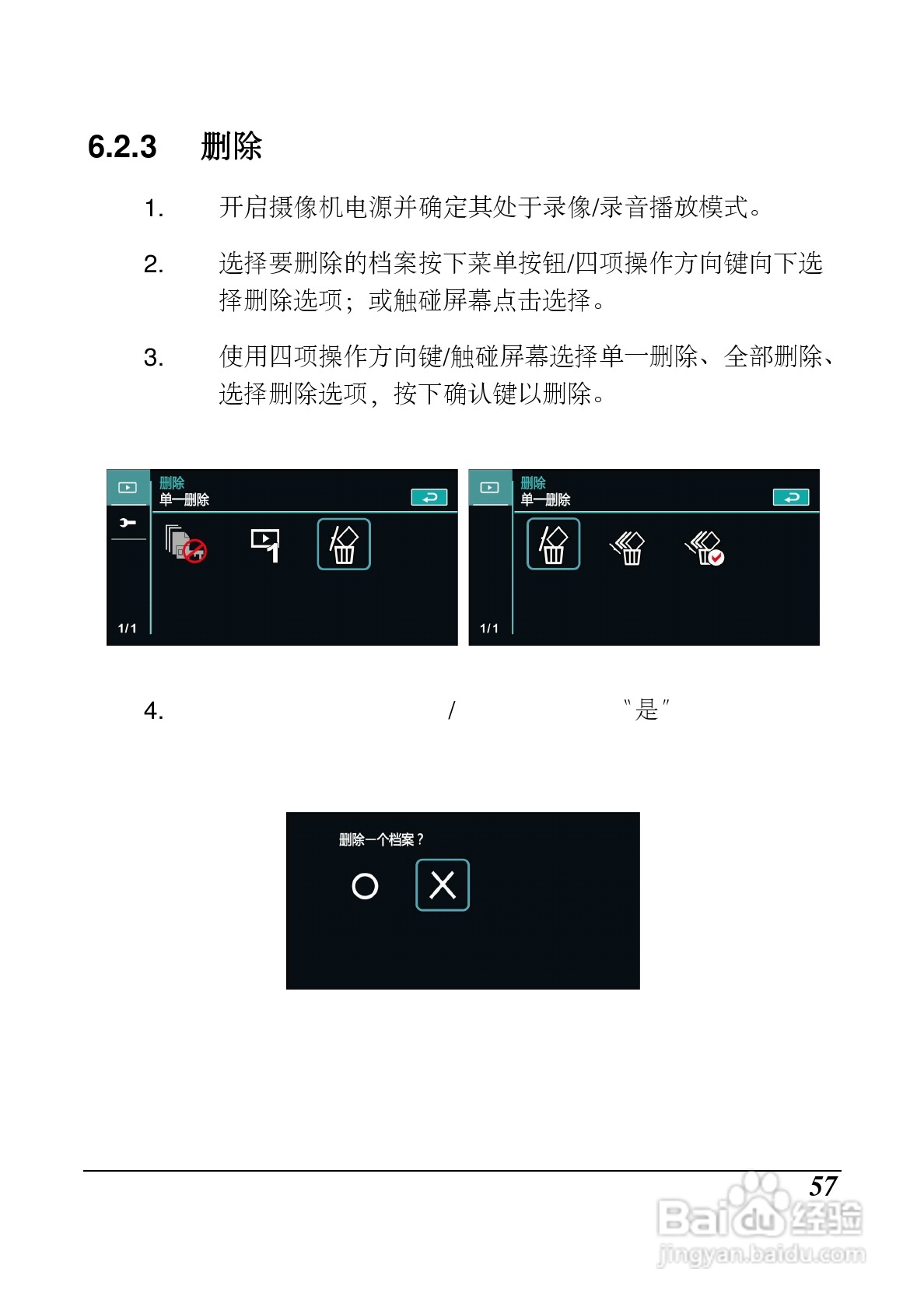 6.2.3 删除

1. 开启摄像机电源并确定其处于录像/录音播放模式。

2. 选择要删除的档案按下菜单按钮/四项操作方向键向下选择删除选项；或触碰屏幕点击选择。

3. 使用四项操作方向键/触碰屏幕选择单一删除、全部删除、选择删除选项，按下确认键以删除。

删除
单一删除
1/1

删除
单一删除
1/1

4. / "是"

删除一个档案？

57

Baidu经验
jingyan.baidu.com