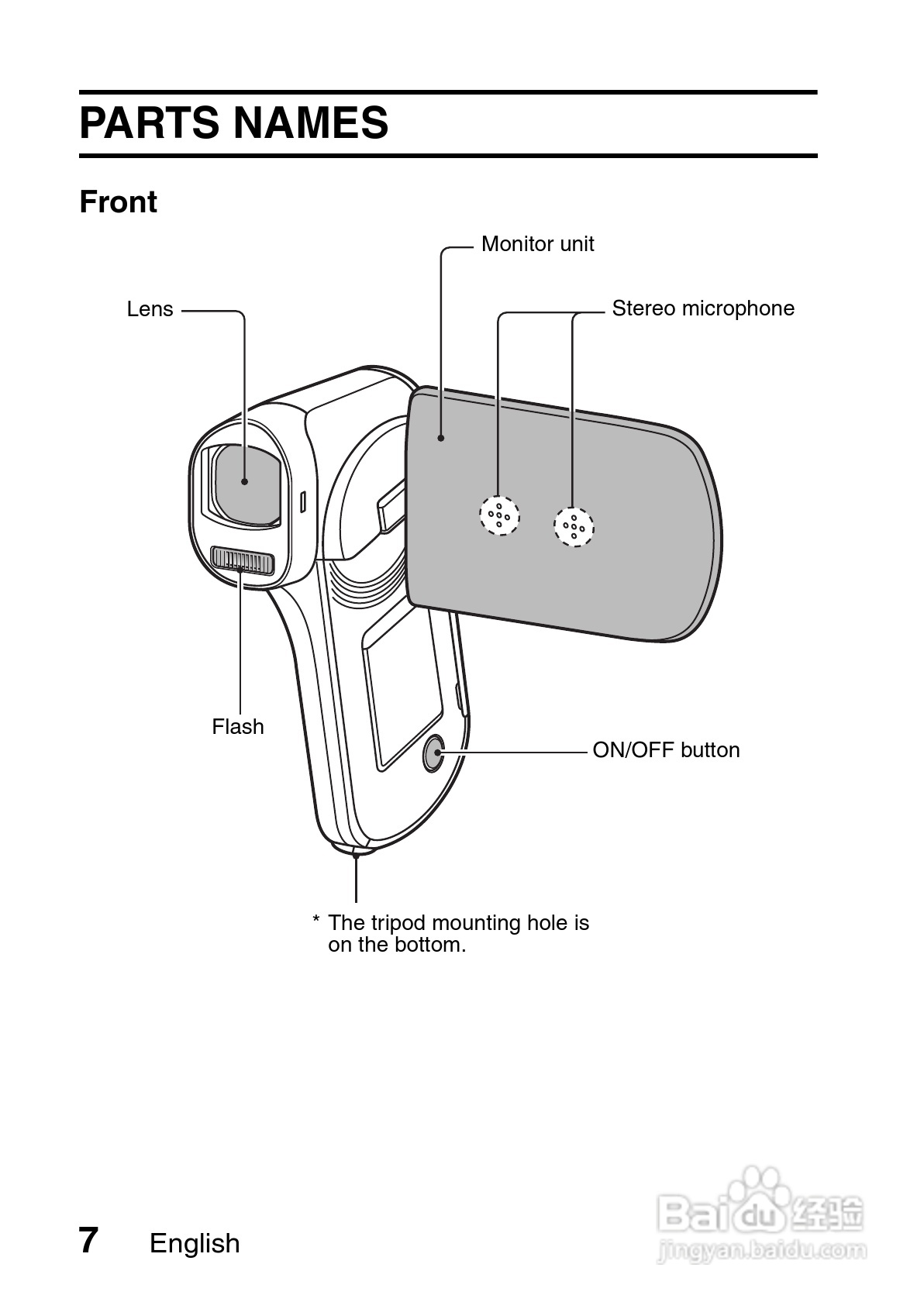 PARTS NAMES

Front

Monitor unit

Lens

Stereo microphone

Flash

ON/OFF button

* The tripod mounting hole is on the bottom.

7 English

Baidu 经验
jingyan.baidu.com