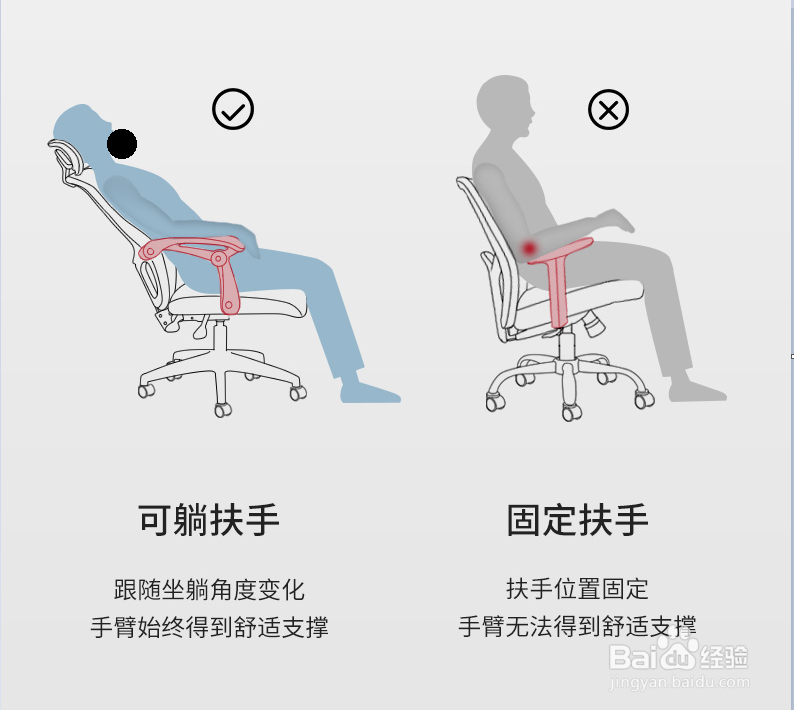 可躺扶手

跟随坐躺角度变化
手臂始终得到舒适支撑

固定扶手

扶手位置固定
手臂无法得到舒适支撑

Baidu经验
jingyan.baidu.com