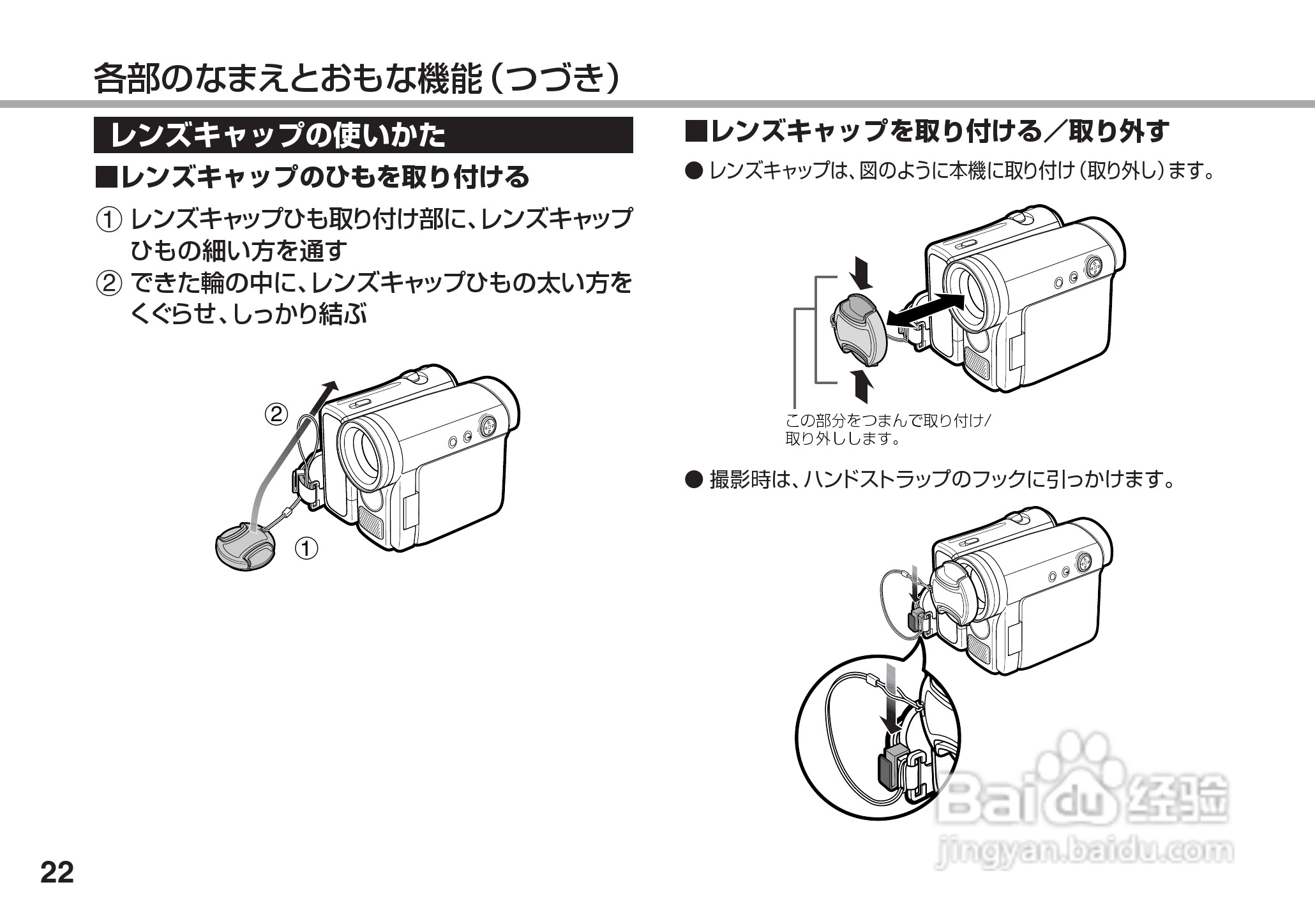 各部のなまえとおもな機能（つづき）

レンズキャップの使いかた

■レンズキャップのひもを取り付ける

① レンズキャップひも取り付け部に、レンズキャップひもの細い方を通す
② できた輪の中に、レンズキャップひもの太い方をくぐらせ、しっかり結ぶ

②
①

■レンズキャップを取り付ける／取り外す

● レンズキャップは、図のように本機に取り付け（取り外し）ます。

この部分をつまんで取り付け/取り外しします。

● 撮影時は、ハンドストラップのフックに引っかけます。

Baidu 经验
jingyan.baidu.com

22