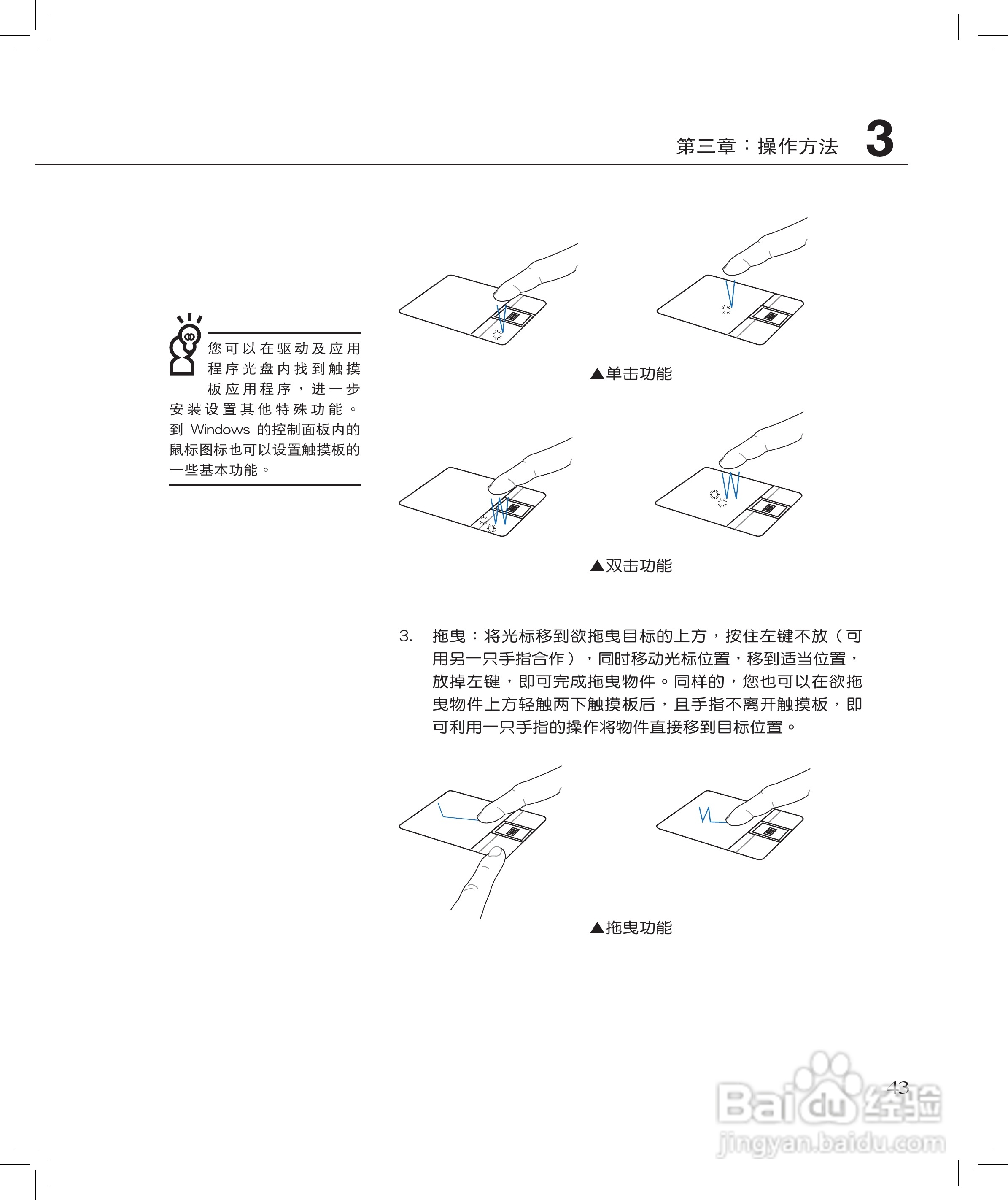 第三章：操作方法 3

您可以在驱动及应用程序光盘内找到触摸板应用程序，进一步安装设置其他特殊功能。到 Windows 的控制面板内的鼠标图标也可以设置触摸板的一些基本功能。

▲单击功能

▲双击功能

3. 拖曳：将光标移到欲拖曳目标的上方，按住左键不放（可用另一只手指合作），同时移动光标位置，移到适当位置，放掉左键，即可完成拖曳物件。同样的，您也可以在欲拖曳物件上方轻触两下触摸板后，且手指不离开触摸板，即可利用一只手指的操作将物件直接移到目标位置。

▲拖曳功能

43

Baidu经验
jingyan.baidu.com