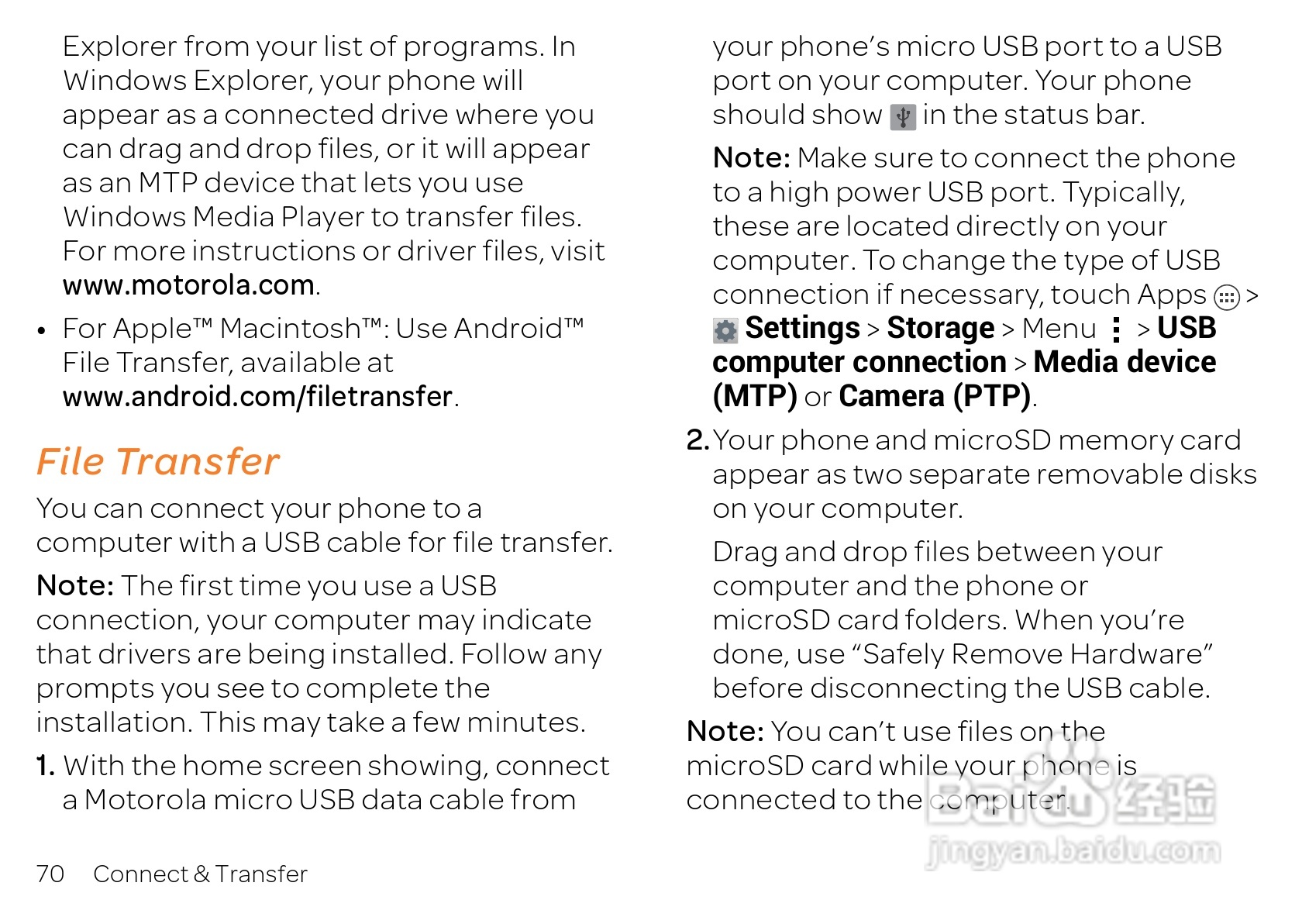 Explorer from your list of programs. In Windows Explorer, your phone will appear as a connected drive where you can drag and drop files, or it will appear as an MTP device that lets you use Windows Media Player to transfer files. For more instructions or driver files, visit www.motorola.com.

• For Apple™ Macintosh™: Use Android™ File Transfer, available at www.android.com/filetransfer.

File Transfer

You can connect your phone to a computer with a USB cable for file transfer.

Note: The first time you use a USB connection, your computer may indicate that drivers are being installed. Follow any prompts you see to complete the installation. This may take a few minutes.

1. With the home screen showing, connect a Motorola micro USB data cable from your phone's micro USB port to a USB port on your computer. Your phone should show in the status bar.

Note: Make sure to connect the phone to a high power USB port. Typically, these are located directly on your computer. To change the type of USB connection if necessary, touch Apps > Settings > Storage > Menu > USB computer connection > Media device (MTP) or Camera (PTP).

2. Your phone and microSD memory card appear as two separate removable disks on your computer.

Drag and drop files between your computer and the phone or microSD card folders. When you're done, use "Safely Remove Hardware" before disconnecting the USB cable.

Note: You can't use files on the microSD card while your phone is connected to the computer.

70 Connect & Transfer

Baidu 经验
jingyan.baidu.com