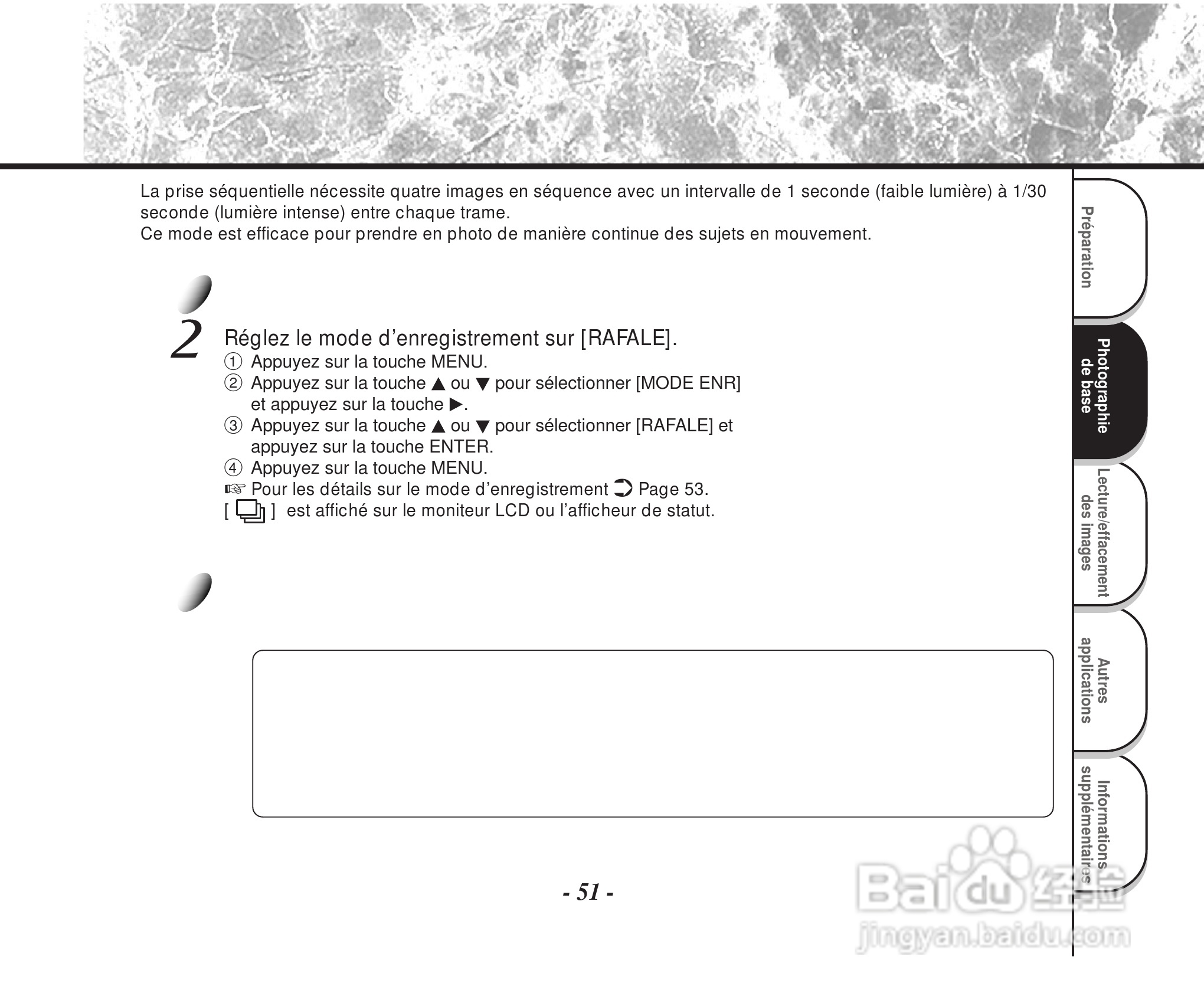 La prise séquentielle nécessite quatre images en séquence avec un intervalle de 1 seconde (faible lumière) à 1/30 seconde (lumière intense) entre chaque trame.
Ce mode est efficace pour prendre en photo de manière continue des sujets en mouvement.

2 Réglez le mode d'enregistrement sur [RAFALE].
① Appuyez sur la touche MENU.
② Appuyez sur la touche ▲ ou ▼ pour sélectionner [MODE ENR] et appuyez sur la touche ▶.
③ Appuyez sur la touche ▲ ou ▼ pour sélectionner [RAFALE] et appuyez sur la touche ENTER.
④ Appuyez sur la touche MENU.
☞ Pour les détails sur le mode d'enregistrement ➲ Page 53.
[ ] est affiché sur le moniteur LCD ou l'afficheur de statut.

- 51 -

Préparation
Photographie de base
Lecture/effacement des images
Autres applications
Informations supplémentaires

Baidu 经验
jingyan.baidu.com