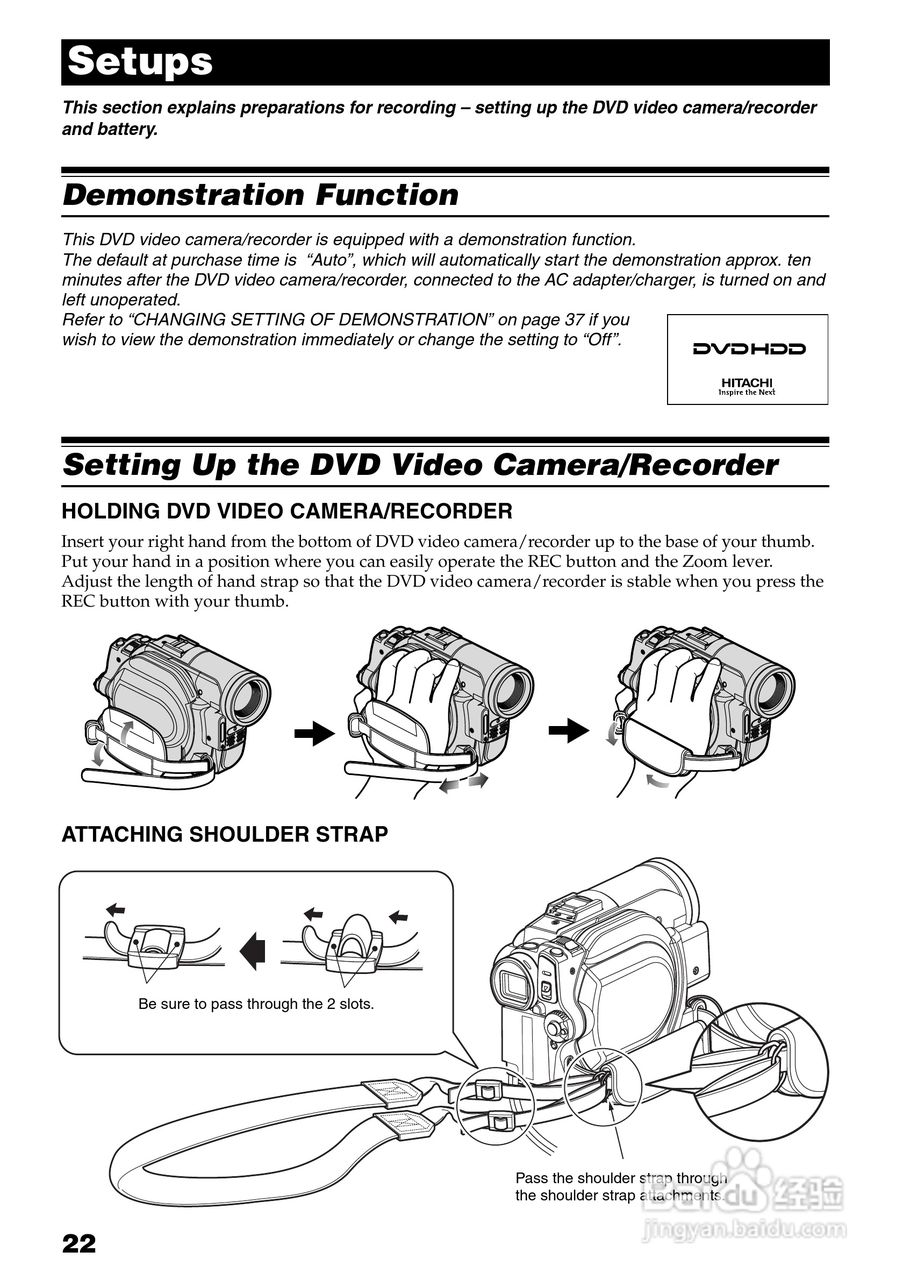 Setups

This section explains preparations for recording – setting up the DVD video camera/recorder and battery.

Demonstration Function

This DVD video camera/recorder is equipped with a demonstration function.
The default at purchase time is "Auto", which will automatically start the demonstration approx. ten minutes after the DVD video camera/recorder, connected to the AC adapter/charger, is turned on and left unoperated.
Refer to "CHANGING SETTING OF DEMONSTRATION" on page 37 if you wish to view the demonstration immediately or change the setting to "Off".

DVDHDD
HITACHI
Inspire the Next

Setting Up the DVD Video Camera/Recorder

HOLDING DVD VIDEO CAMERA/RECORDER

Insert your right hand from the bottom of DVD video camera/recorder up to the base of your thumb. Put your hand in a position where you can easily operate the REC button and the Zoom lever. Adjust the length of hand strap so that the DVD video camera/recorder is stable when you press the REC button with your thumb.

ATTACHING SHOULDER STRAP

Be sure to pass through the 2 slots.

Pass the shoulder strap through the shoulder strap attachments.

Baidu 经验
jingyan.baidu.com

22