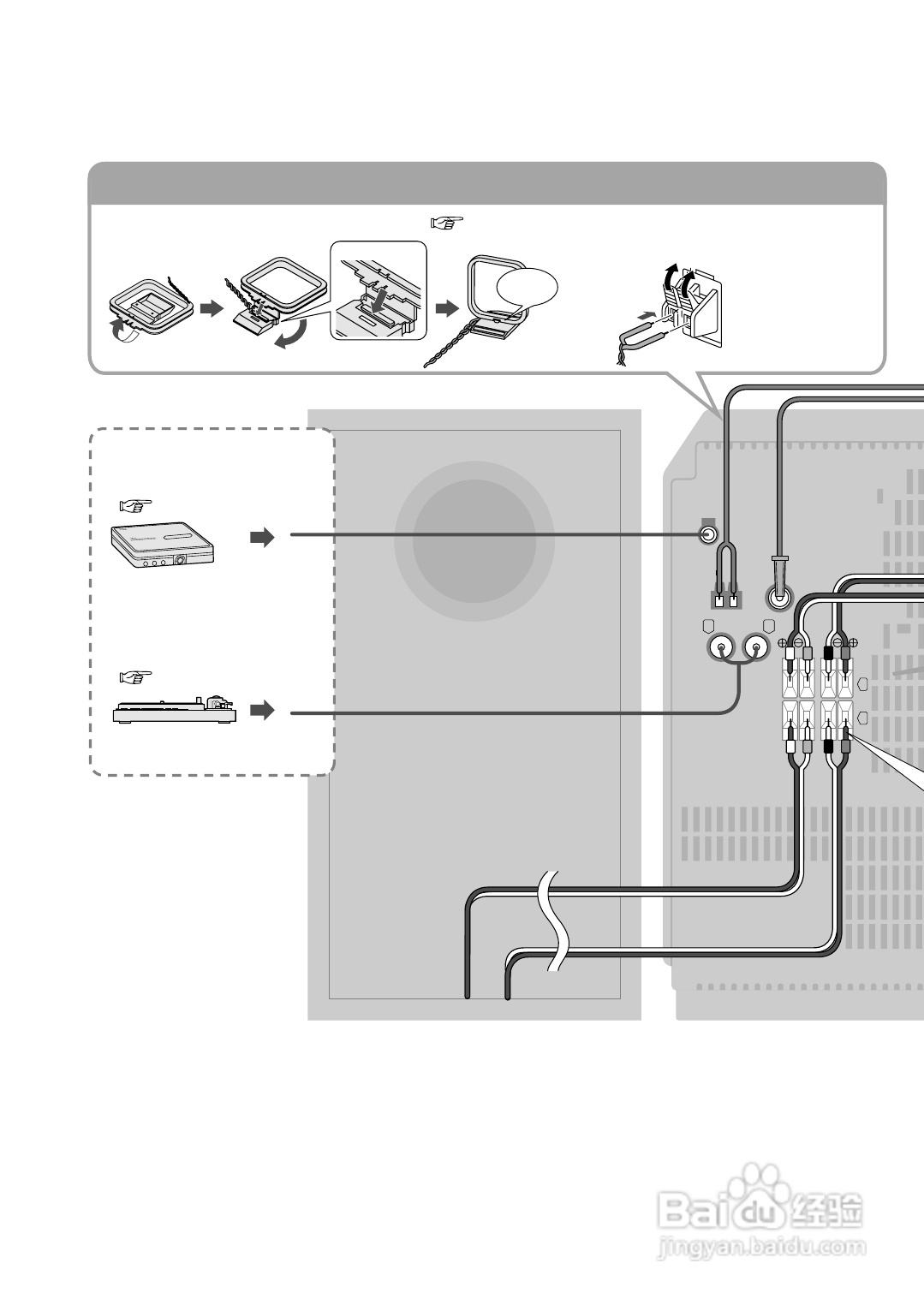 Baidu 经验
jingyan.baidu.com