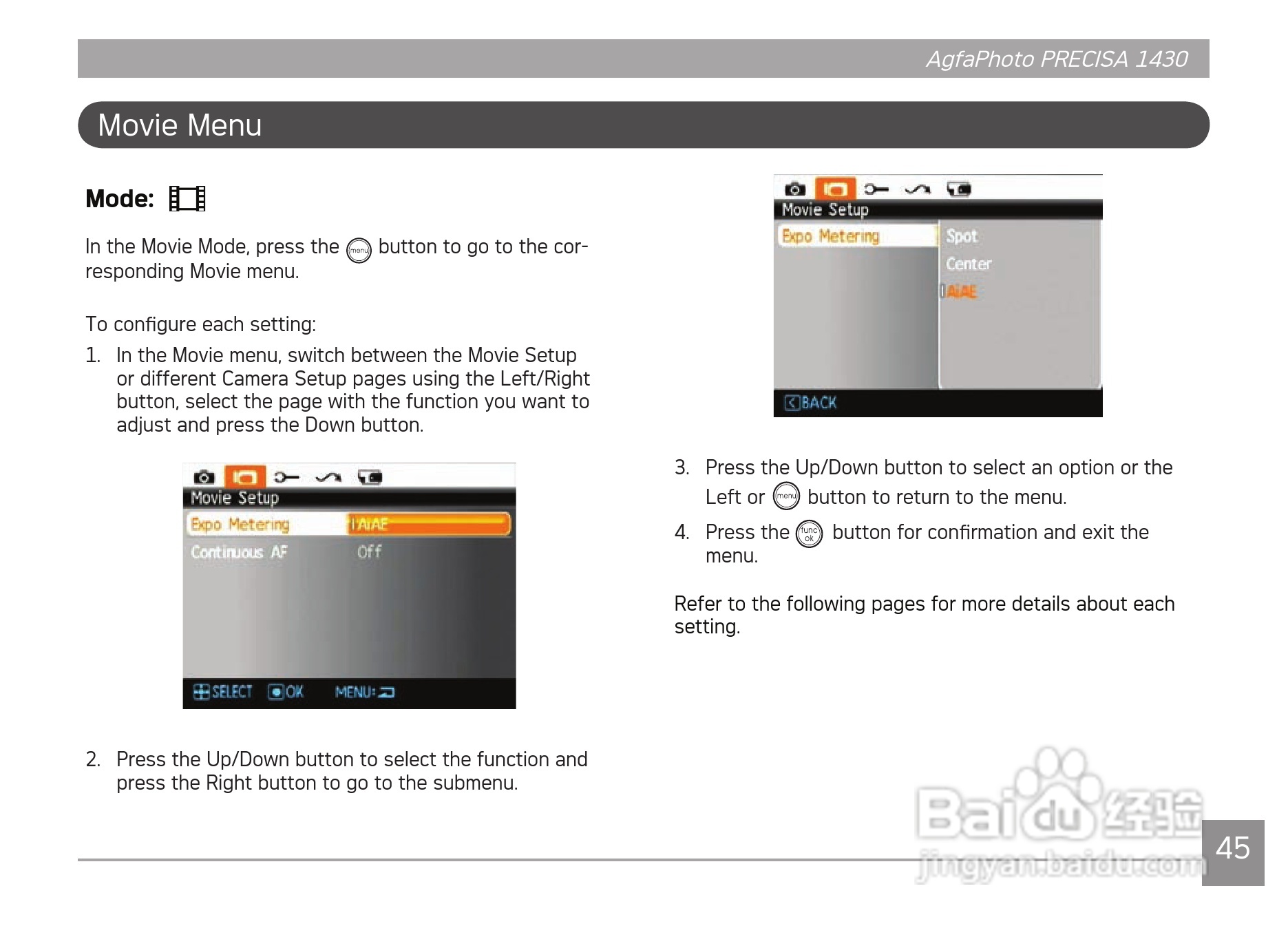 AgfaPhoto PRECISA 1430

Movie Menu

Mode:

In the Movie Mode, press the menu button to go to the corresponding Movie menu.

To configure each setting:

1. In the Movie menu, switch between the Movie Setup or different Camera Setup pages using the Left/Right button, select the page with the function you want to adjust and press the Down button.

Movie Setup
Expo Metering AiAE
Continuous AF Off
SELECT OK MENU:

2. Press the Up/Down button to select the function and press the Right button to go to the submenu.

Movie Setup
Expo Metering
Spot
Center
AiAE
BACK

3. Press the Up/Down button to select an option or the Left or menu button to return to the menu.

4. Press the func ok button for confirmation and exit the menu.

Refer to the following pages for more details about each setting.

Baidu 经验
jingyan.baidu.com

45