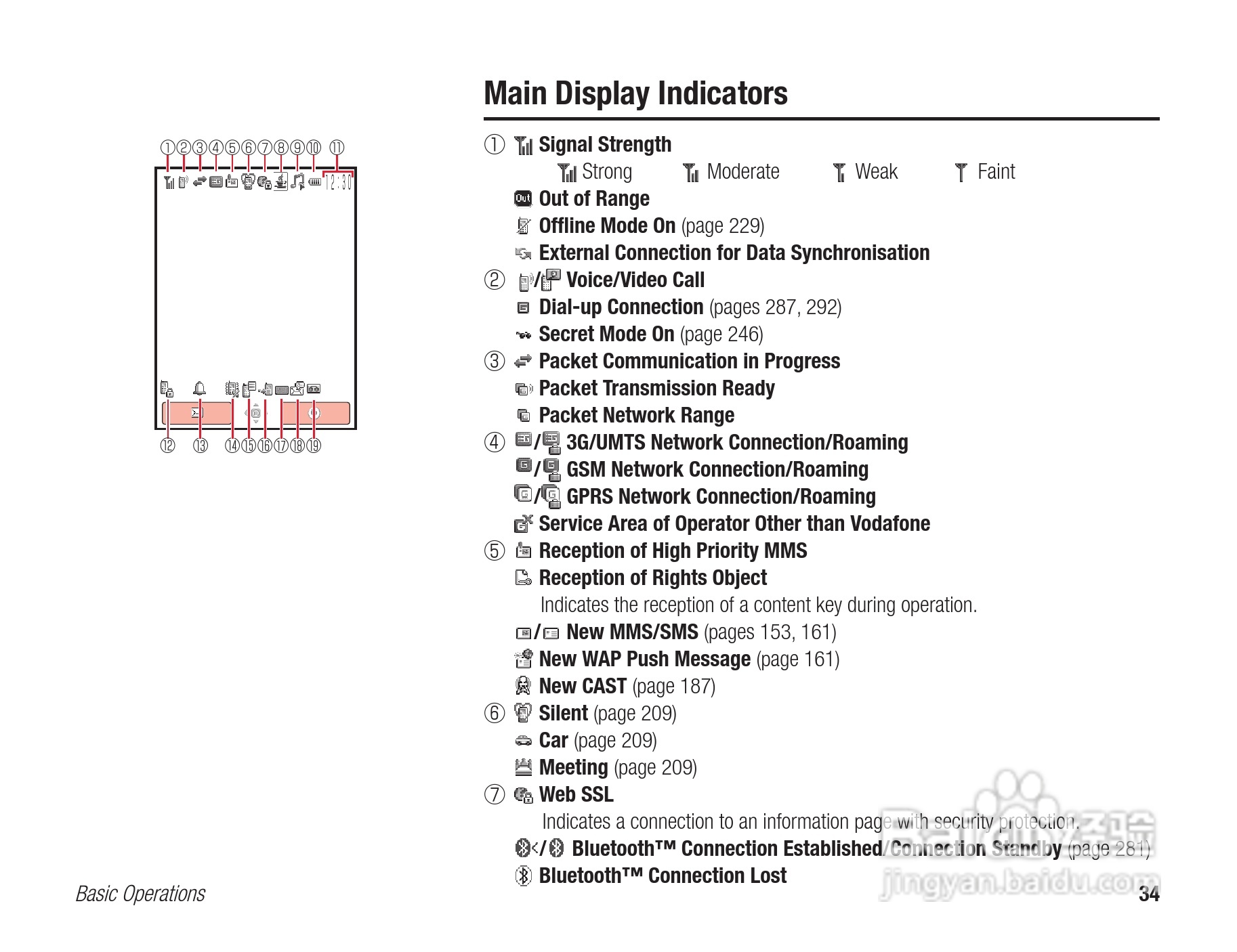 ①②③④⑤⑥⑦⑧⑨⑩ ⑪

12:30

⑫ ⑬ ⑭⑮⑯⑰⑱⑲

Main Display Indicators

① Signal Strength
Strong Moderate Weak Faint
Out of Range
Offline Mode On (page 229)
External Connection for Data Synchronisation
② / Voice/Video Call
Dial-up Connection (pages 287, 292)
Secret Mode On (page 246)
③ Packet Communication in Progress
Packet Transmission Ready
Packet Network Range
④ / 3G/UMTS Network Connection/Roaming
/ GSM Network Connection/Roaming
/ GPRS Network Connection/Roaming
Service Area of Operator Other than Vodafone
⑤ Reception of High Priority MMS
Reception of Rights Object
Indicates the reception of a content key during operation.
/ New MMS/SMS (pages 153, 161)
New WAP Push Message (page 161)
New CAST (page 187)
⑥ Silent (page 209)
Car (page 209)
Meeting (page 209)
⑦ Web SSL
Indicates a connection to an information page with security protection.
/ Bluetooth™ Connection Established/Connection Standby (page 281)
Bluetooth™ Connection Lost

Basic Operations

34

jingyan.baidu.com