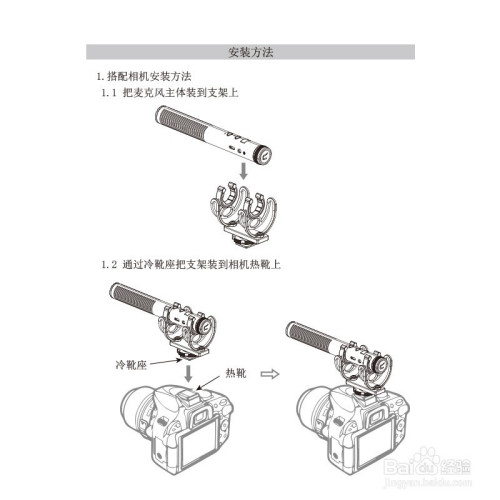 安装方法

1. 搭配相机安装方法

1.1 把麦克风主体装到支架上

1.2 通过冷靴座把支架装到相机热靴上

冷靴座

热靴

Baidu经验
jingyan.baidu.com