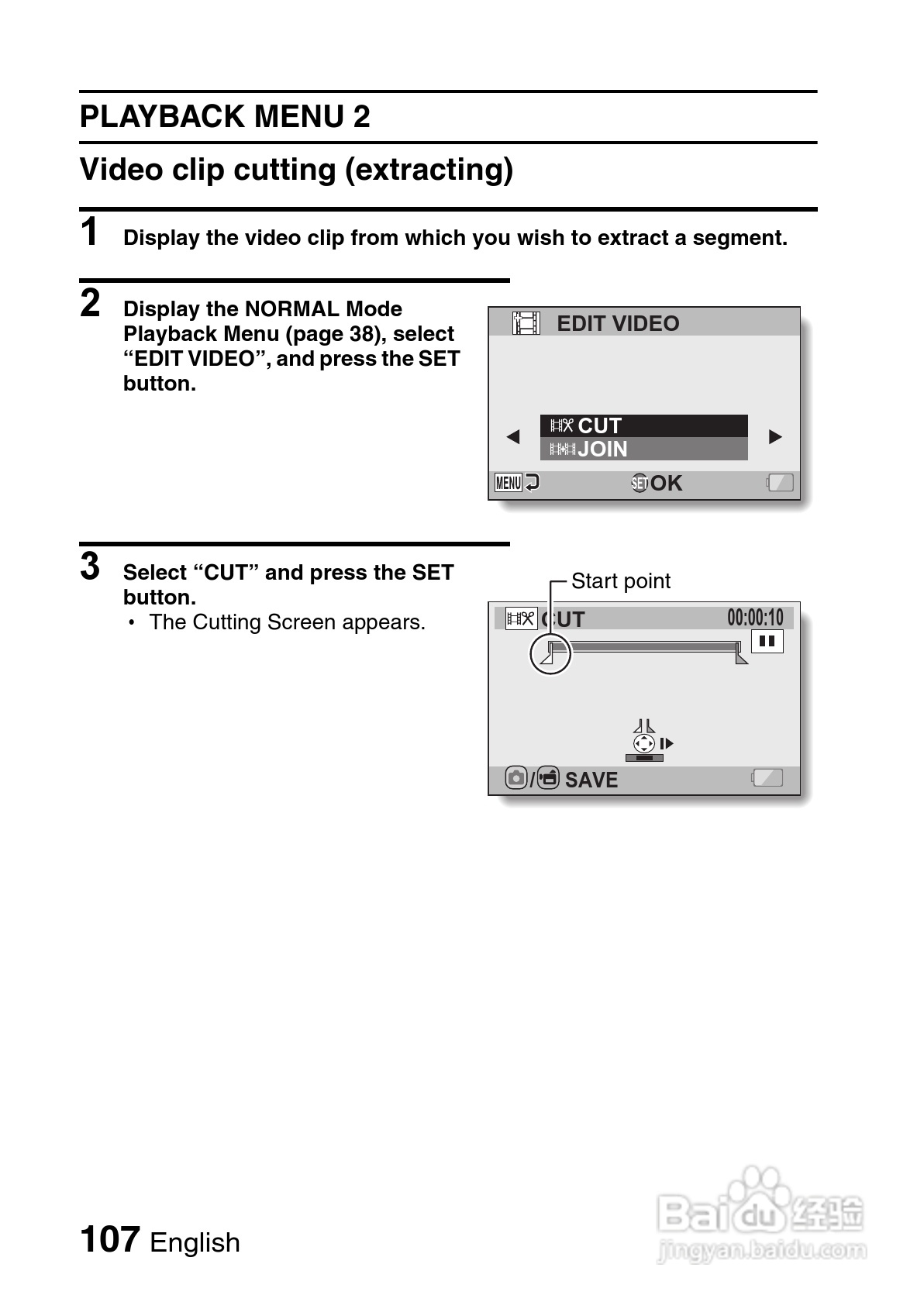 PLAYBACK MENU 2

Video clip cutting (extracting)

1 Display the video clip from which you wish to extract a segment.

2 Display the NORMAL Mode Playback Menu (page 38), select “EDIT VIDEO”, and press the SET button.

EDIT VIDEO

CUT
JOIN

MENU
SET OK

3 Select “CUT” and press the SET button.
• The Cutting Screen appears.

Start point

CUT 00:00:10

SAVE

107 English

Baidu 经验
jingyan.baidu.com