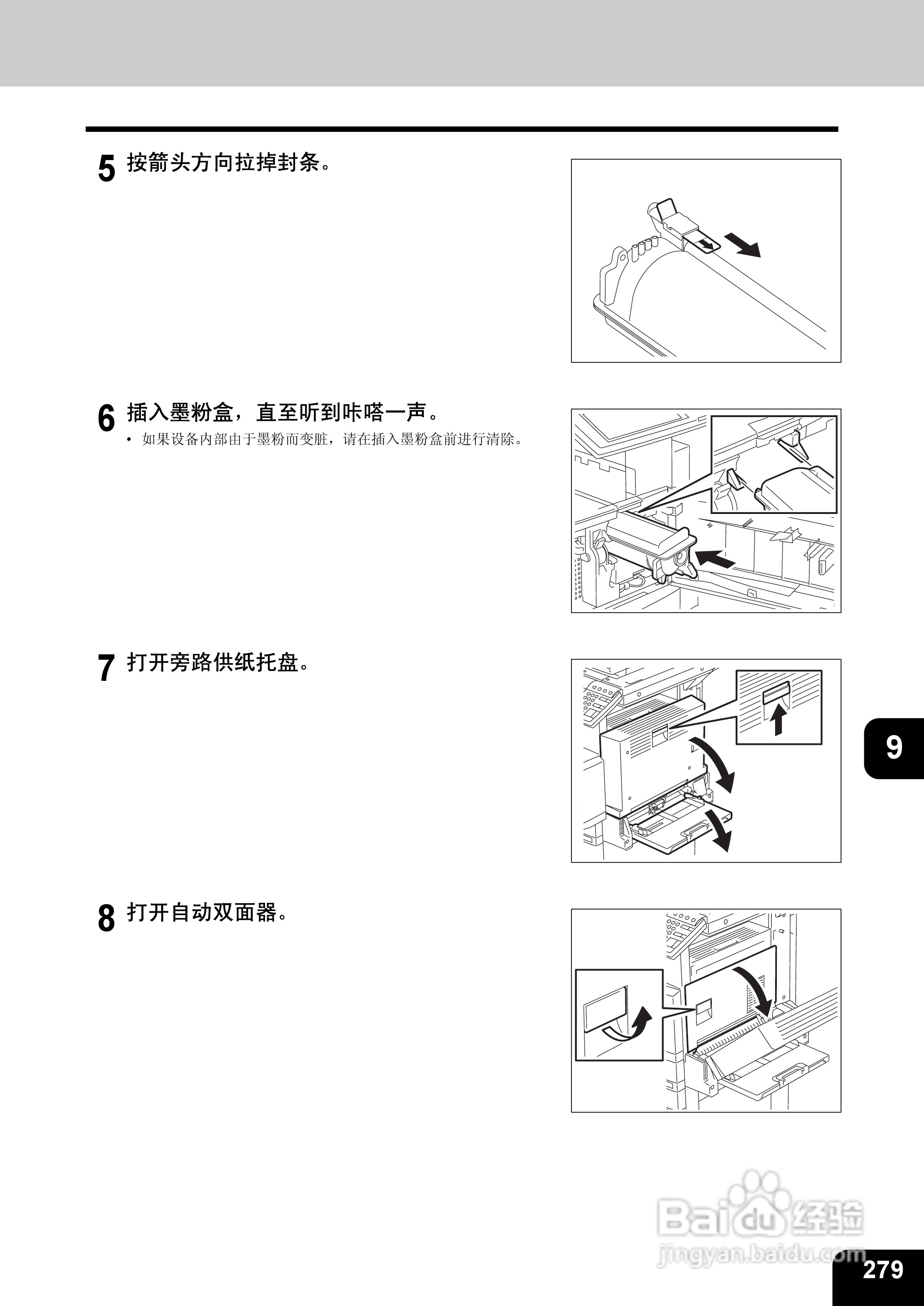 5 按箭头方向拉掉封条。

6 插入墨粉盒，直至听到咔嗒一声。

• 如果设备内部由于墨粉而变脏，请在插入墨粉盒前进行清除。

7 打开旁路供纸托盘。

8 打开自动双面器。

9

Baidu 经验
jingyan.baidu.com

279