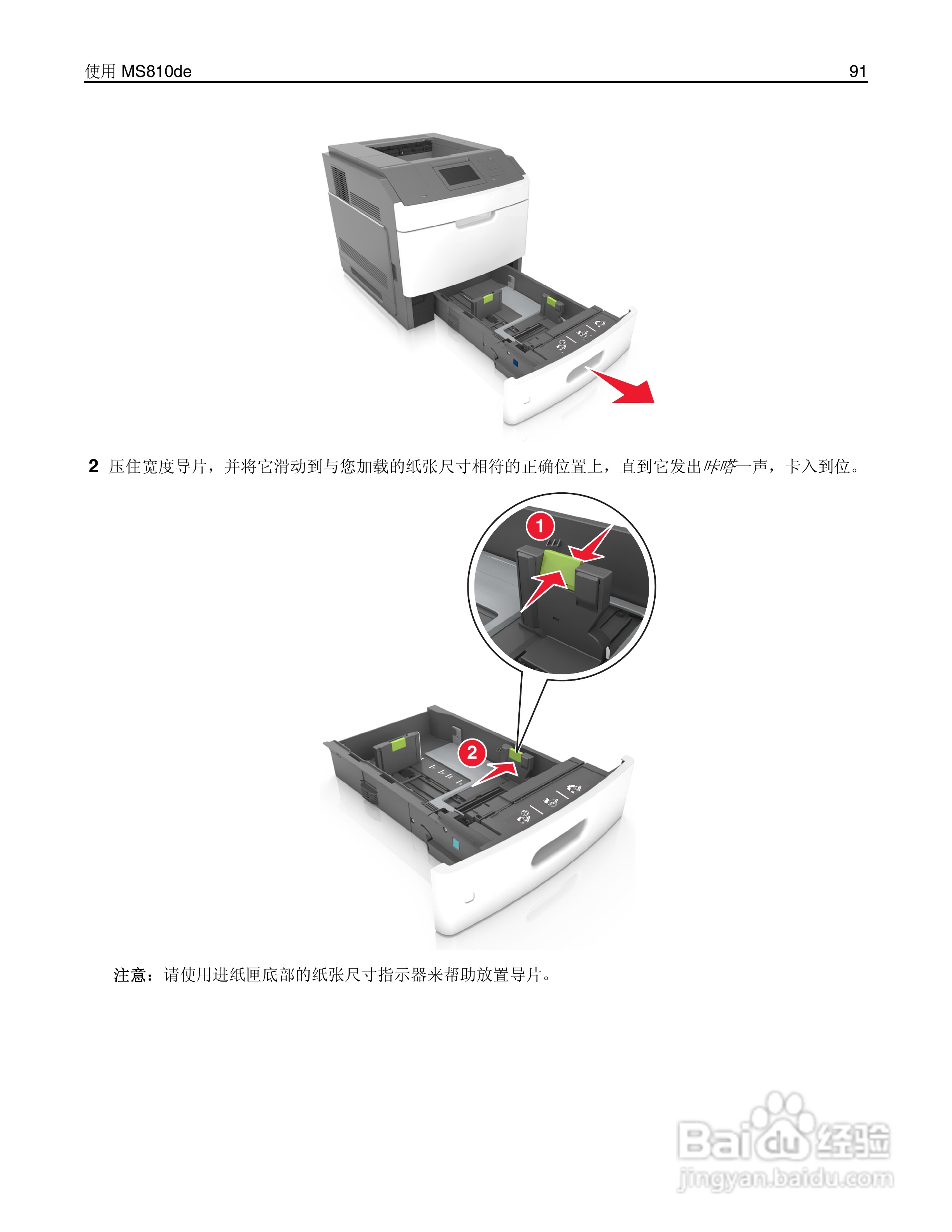 使用 MS810de

91

2 压住宽度导片，并将它滑动到与您加载的纸张尺寸相符的正确位置上，直到它发出咔嗒一声，卡入到位。

1

2

注意：请使用进纸匣底部的纸张尺寸指示器来帮助放置导片。

Baidu经验
jingyan.baidu.com