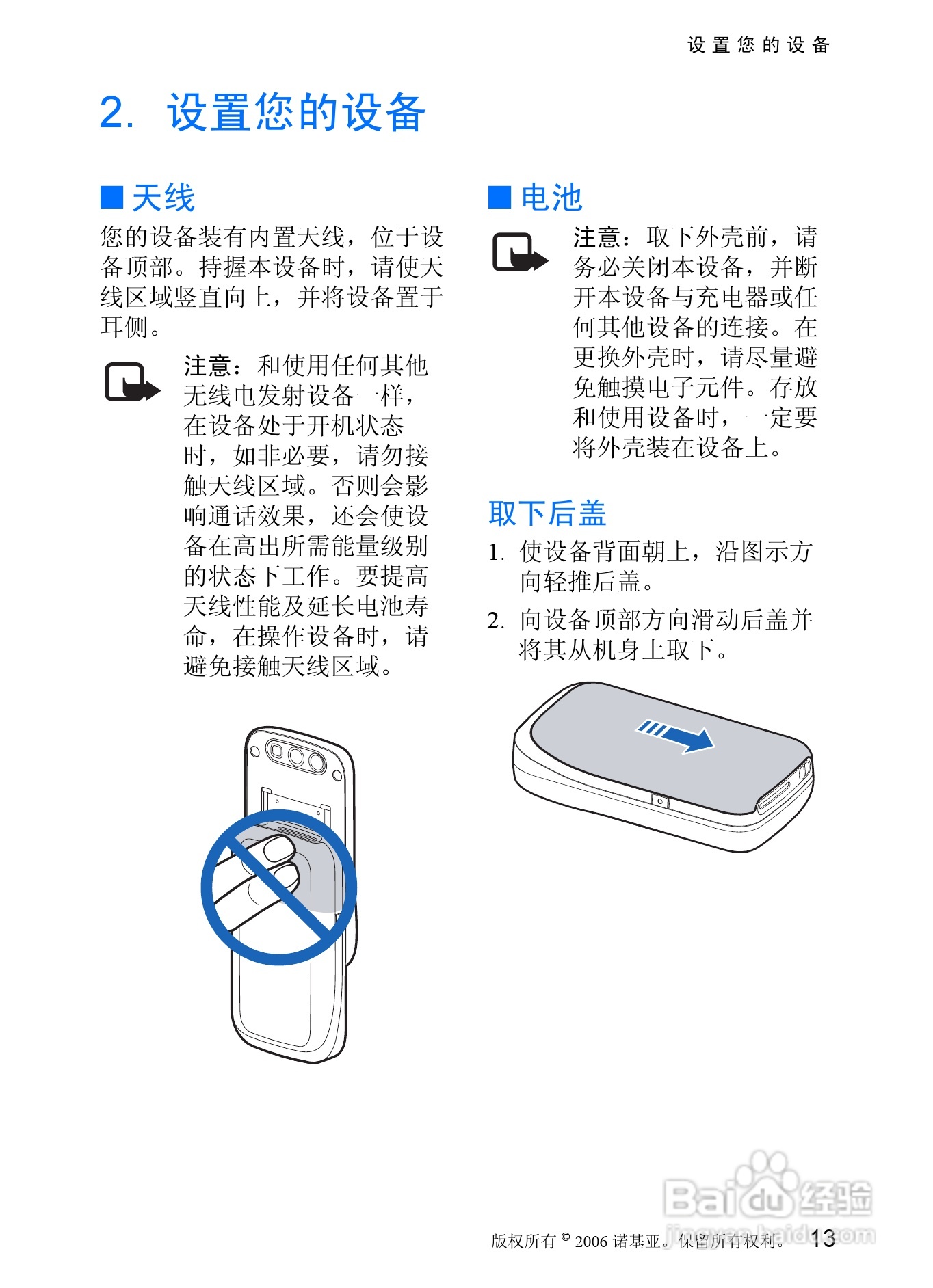 设置您的设备

2. 设置您的设备

■ 天线

您的设备装有内置天线，位于设备顶部。持握本设备时，请使天线区域竖直向上，并将设备置于耳侧。

注意：和使用任何其他无线电发射设备一样，在设备处于开机状态时，如非必要，请勿接触天线区域。否则会影响通话效果，还会使设备在高出所需能量级别的状态下工作。要提高天线性能及延长电池寿命，在操作设备时，请避免接触天线区域。

■ 电池

注意：取下外壳前，请务必关闭本设备，并断开本设备与充电器或任何其他设备的连接。在更换外壳时，请尽量避免触摸电子元件。存放和使用设备时，一定要将外壳装在设备上。

取下后盖

1. 使设备背面朝上，沿图示方向轻推后盖。

2. 向设备顶部方向滑动后盖并将其从机身上取下。

Baidu经验
jingyan.baidu.com

版权所有 © 2006 诺基亚。保留所有权利。 13