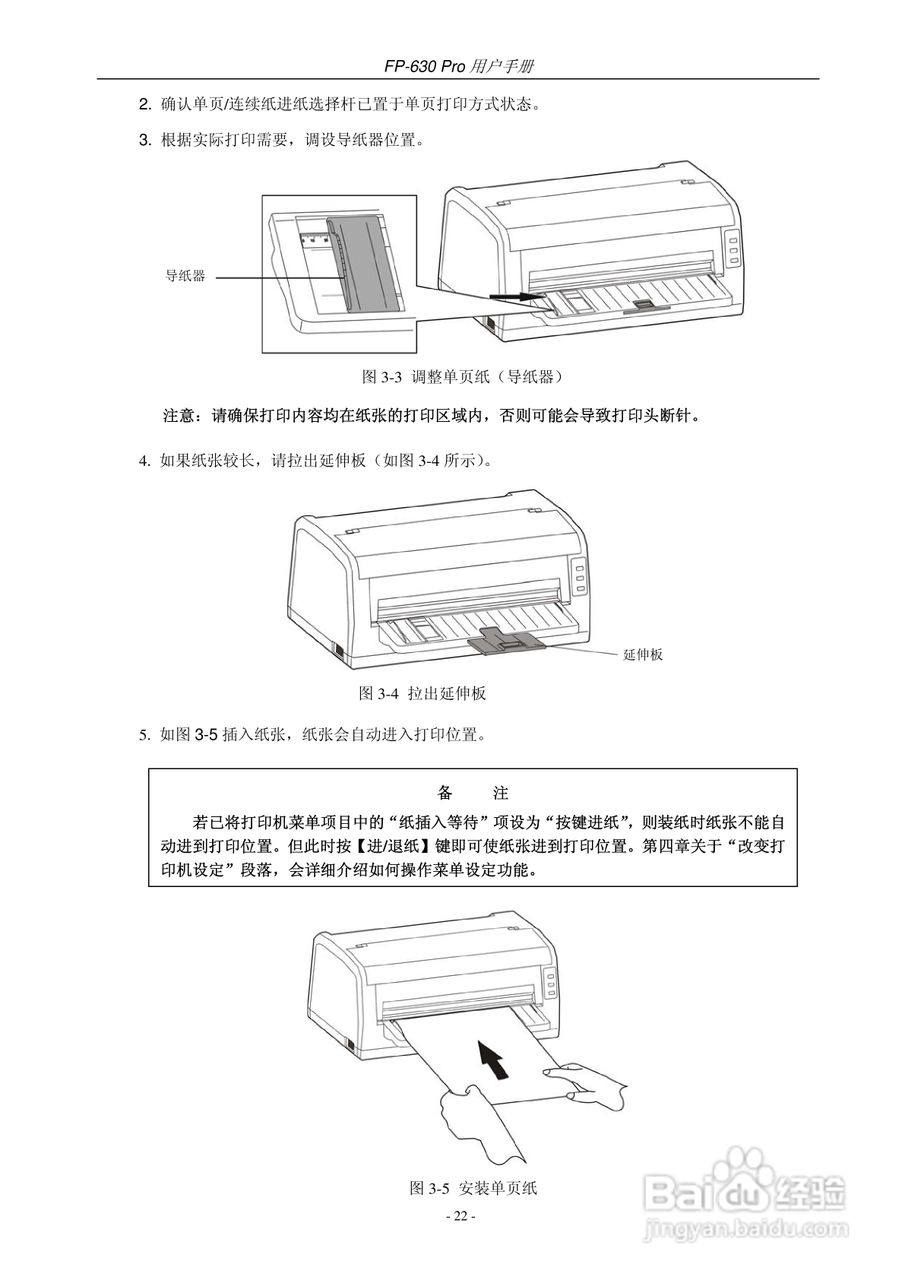 FP-630 Pro 用户手册

2. 确认单页/连续纸进纸选择杆已置于单页打印方式状态。

3. 根据实际打印需要，调设导纸器位置。

导纸器

图 3-3 调整单页纸（导纸器）

注意：请确保打印内容均在纸张的打印区域内，否则可能会导致打印头断针。

4. 如果纸张较长，请拉出延伸板（如图 3-4 所示）。

延伸板

图 3-4 拉出延伸板

5. 如图 3-5 插入纸张，纸张会自动进入打印位置。

备 注

若已将打印机菜单项目中的“纸插入等待”项设为“按键进纸”，则装纸时纸张不能自动进到打印位置。但此时按【进/退纸】键即可使纸张进到打印位置。第四章关于“改变打印机设定”段落，会详细介绍如何操作菜单设定功能。

图 3-5 安装单页纸

- 22 -

Baidu 经验
jingyan.baidu.com