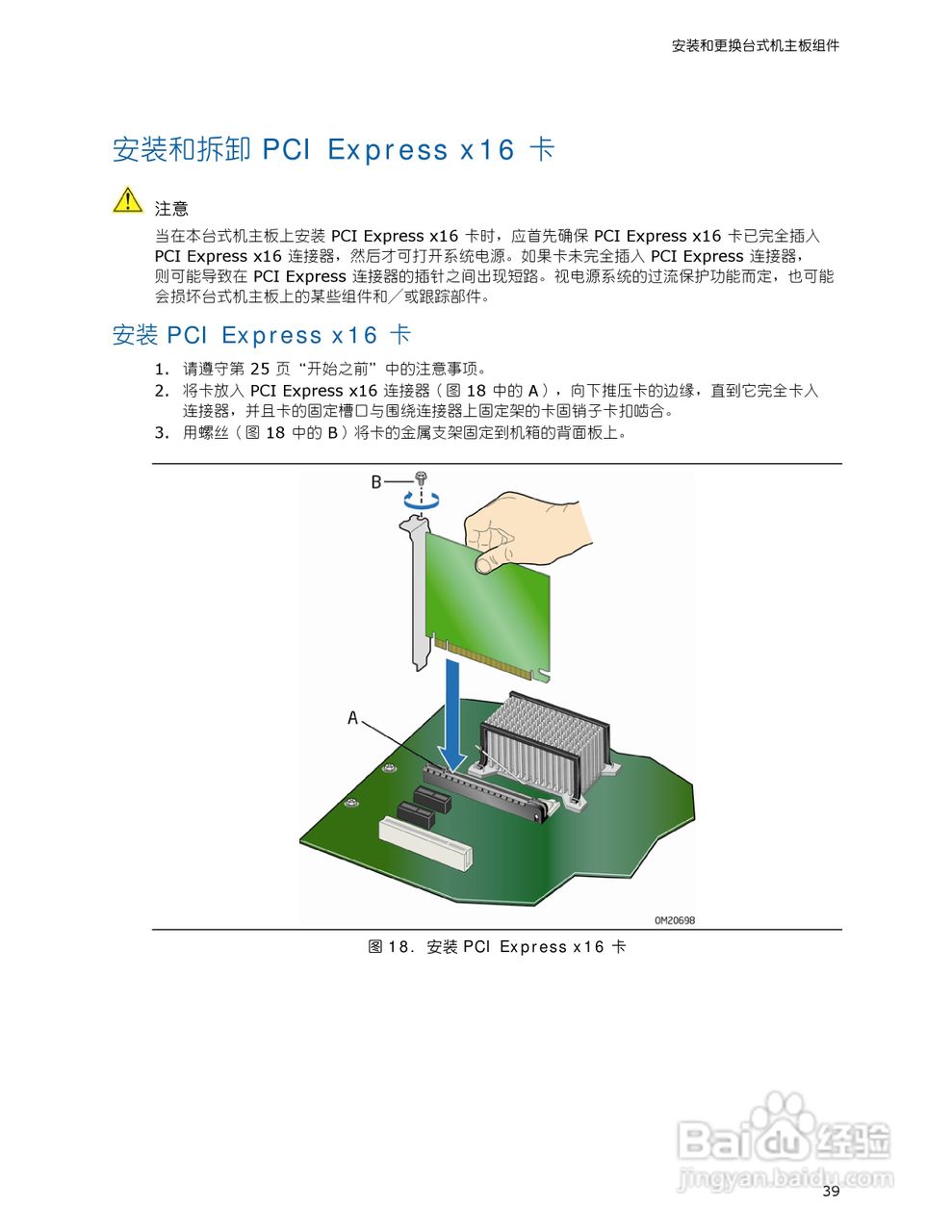 安装和更换台式机主板组件

安装和拆卸 PCI Express x16 卡

注意

当在本台式机主板上安装 PCI Express x16 卡时，应首先确保 PCI Express x16 卡已完全插入 PCI Express x16 连接器，然后才可打开系统电源。如果卡未完全插入 PCI Express 连接器，则可能导致在 PCI Express 连接器的插针之间出现短路。视电源系统的过流保护功能而定，也可能会损坏台式机主板上的某些组件和／或跟踪部件。

安装 PCI Express x16 卡

1. 请遵守第 25 页“开始之前”中的注意事项。
2. 将卡放入 PCI Express x16 连接器（图 18 中的 A），向下推压卡的边缘，直到它完全卡入连接器，并且卡的固定槽口与围绕连接器上固定架的卡固销子卡扣啮合。
3. 用螺丝（图 18 中的 B）将卡的金属支架固定到机箱的背面板上。

B

A

OM20698

图 18. 安装 PCI Express x16 卡

Baidu 经验
jingyan.baidu.com

39