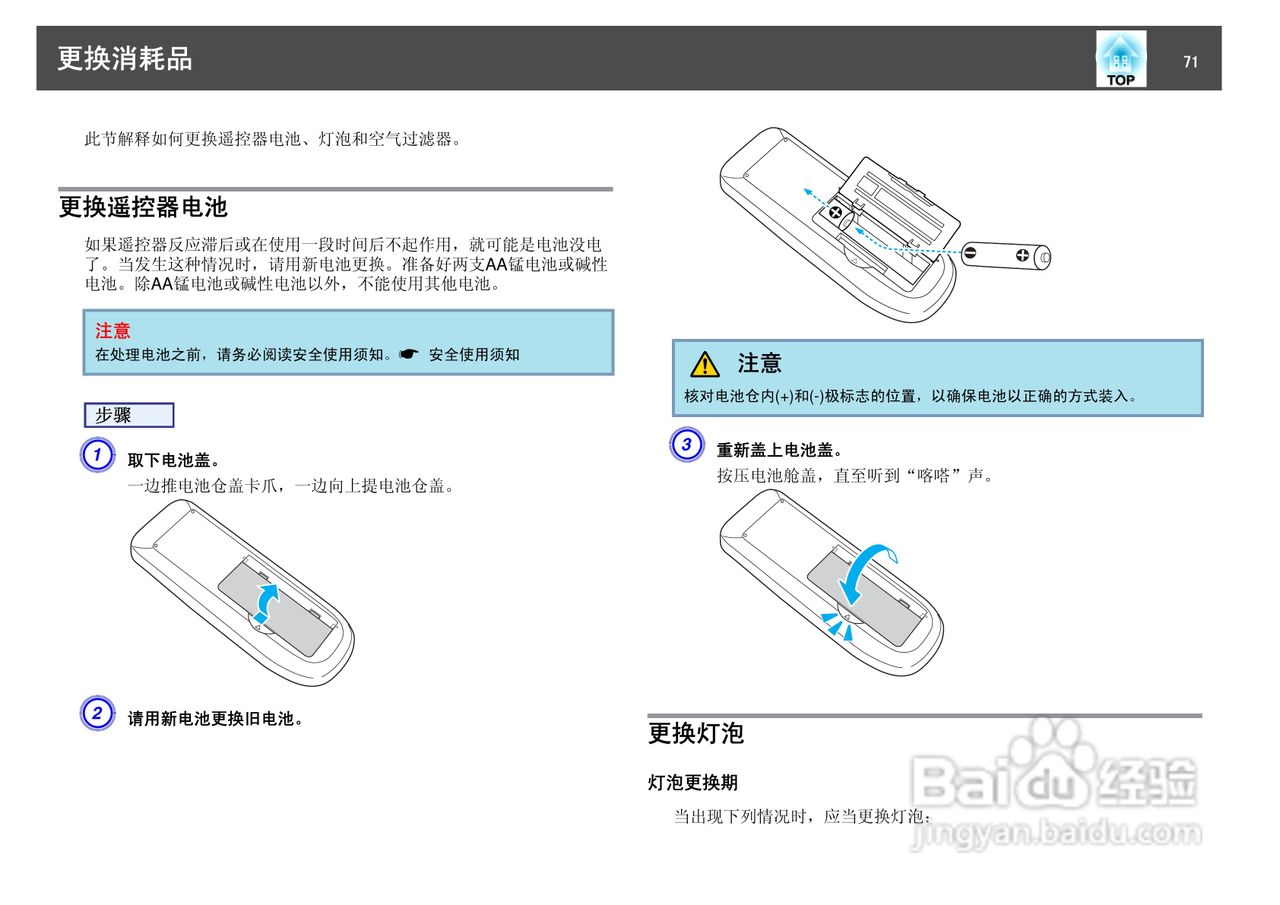 更换消耗品

TOP

71

此节解释如何更换遥控器电池、灯泡和空气过滤器。

更换遥控器电池

如果遥控器反应滞后或在使用一段时间后不起作用，就可能是电池没电了。当发生这种情况时，请用新电池更换。准备好两支AA锰电池或碱性电池。除AA锰电池或碱性电池以外，不能使用其他电池。

注意
在处理电池之前，请务必阅读安全使用须知。☛ 安全使用须知

步骤

1 取下电池盖。
一边推电池仓盖卡爪，一边向上提电池仓盖。

2 请用新电池更换旧电池。

注意
核对电池仓内(+)和(-)极标志的位置，以确保电池以正确的方式装入。

3 重新盖上电池盖。
按压电池舱盖，直至听到“喀嗒”声。

更换灯泡

灯泡更换期

当出现下列情况时，应当更换灯泡：

Baidu 经验
jingyan.baidu.com