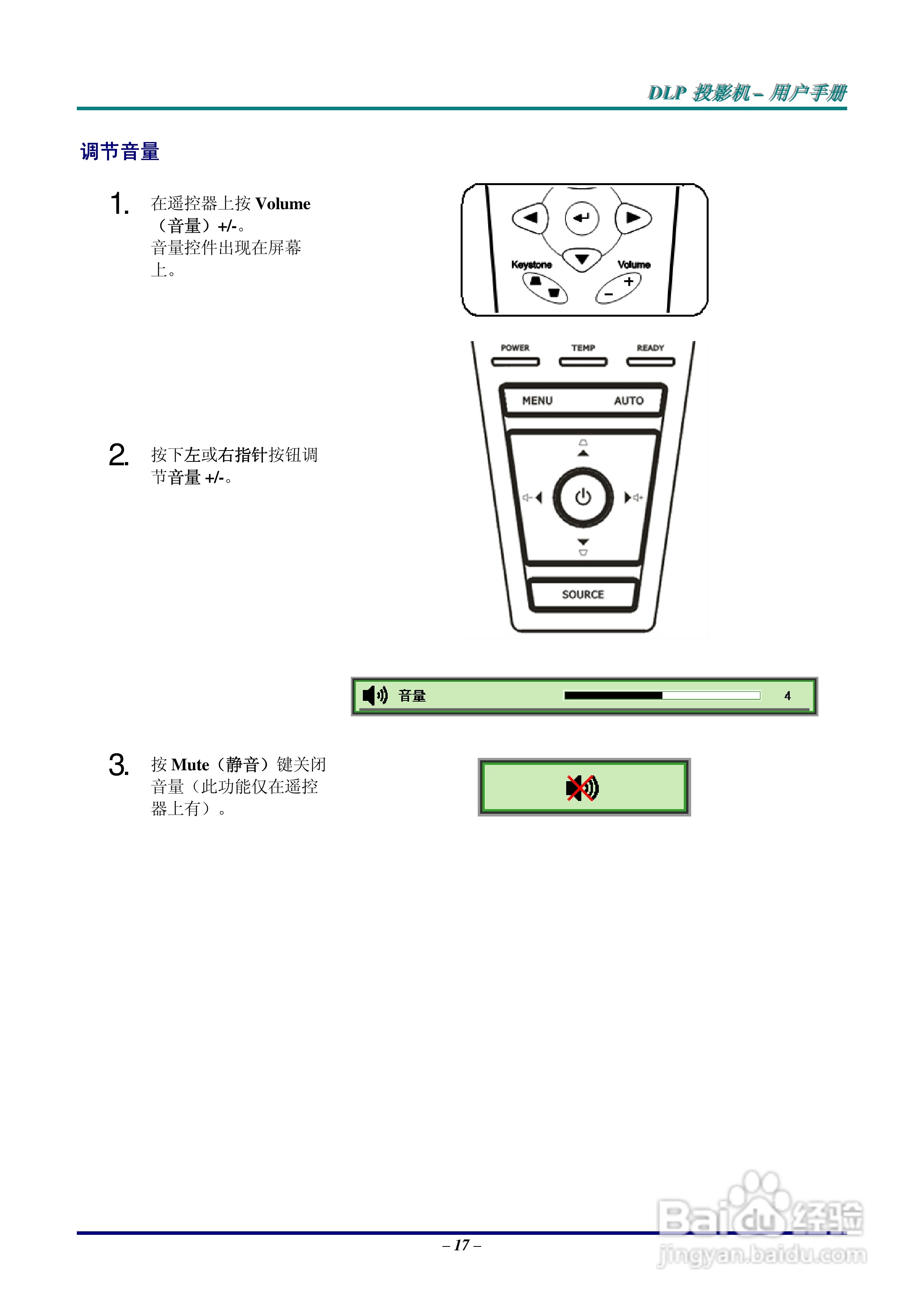 DLP 投影机 – 用户手册

调节音量

1. 在遥控器上按 Volume（音量）+/-。
音量控件出现在屏幕上。

Keystone

Volume

+

–

POWER

TEMP

READY

MENU

AUTO

SOURCE

2. 按下左或右指针按钮调节音量 +/-。

音量

4

3. 按 Mute（静音）键关闭音量（此功能仅在遥控器上有）。

– 17 –

Baidu 经验
jingyan.baidu.com