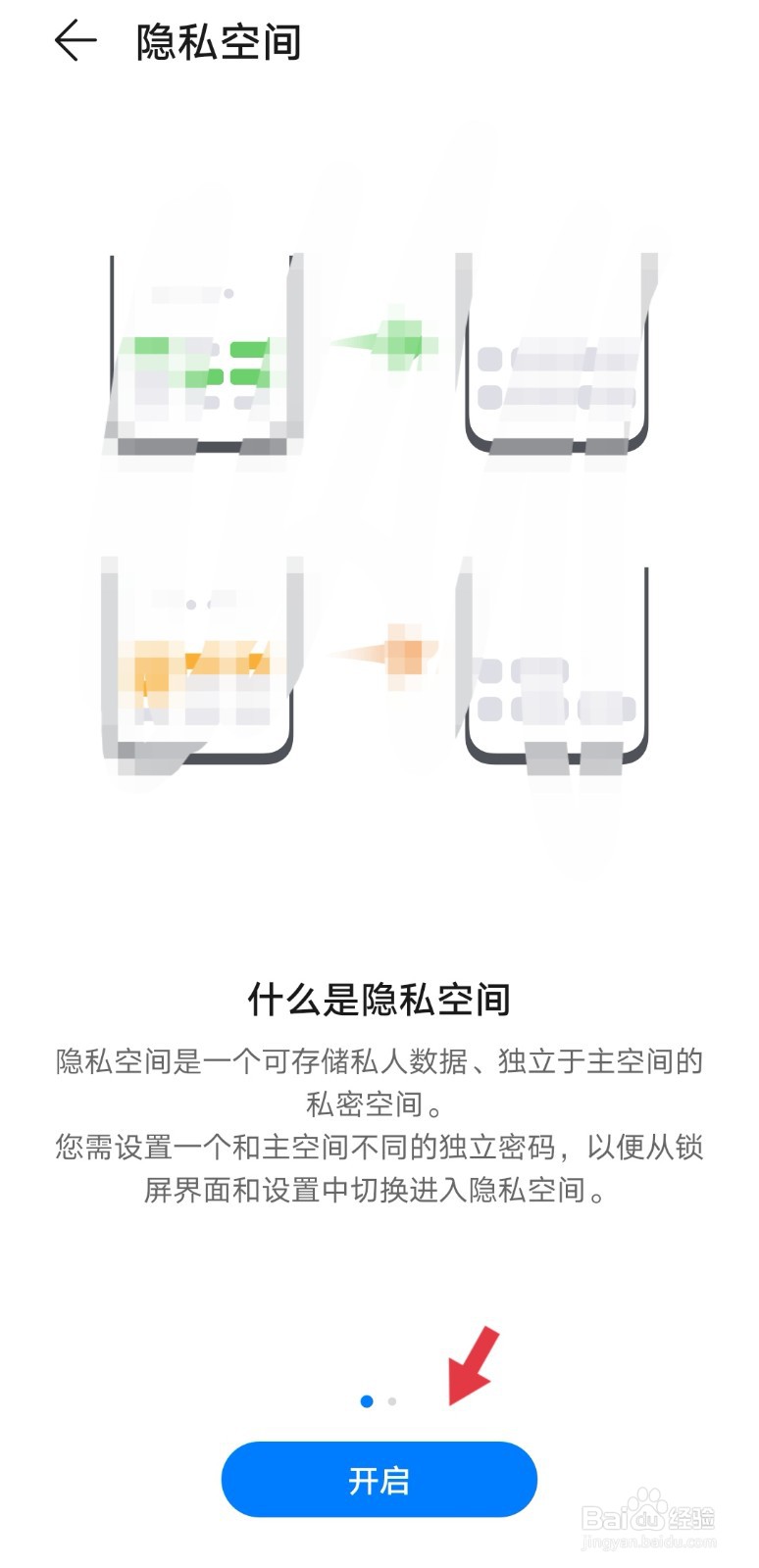 隐私空间

什么是隐私空间

隐私空间是一个可存储私人数据、独立于主空间的私密空间。
您需设置一个和主空间不同的独立密码，以便从锁屏界面和设置中切换进入隐私空间。

开启

Baidu经验
jingyan.baidu.com