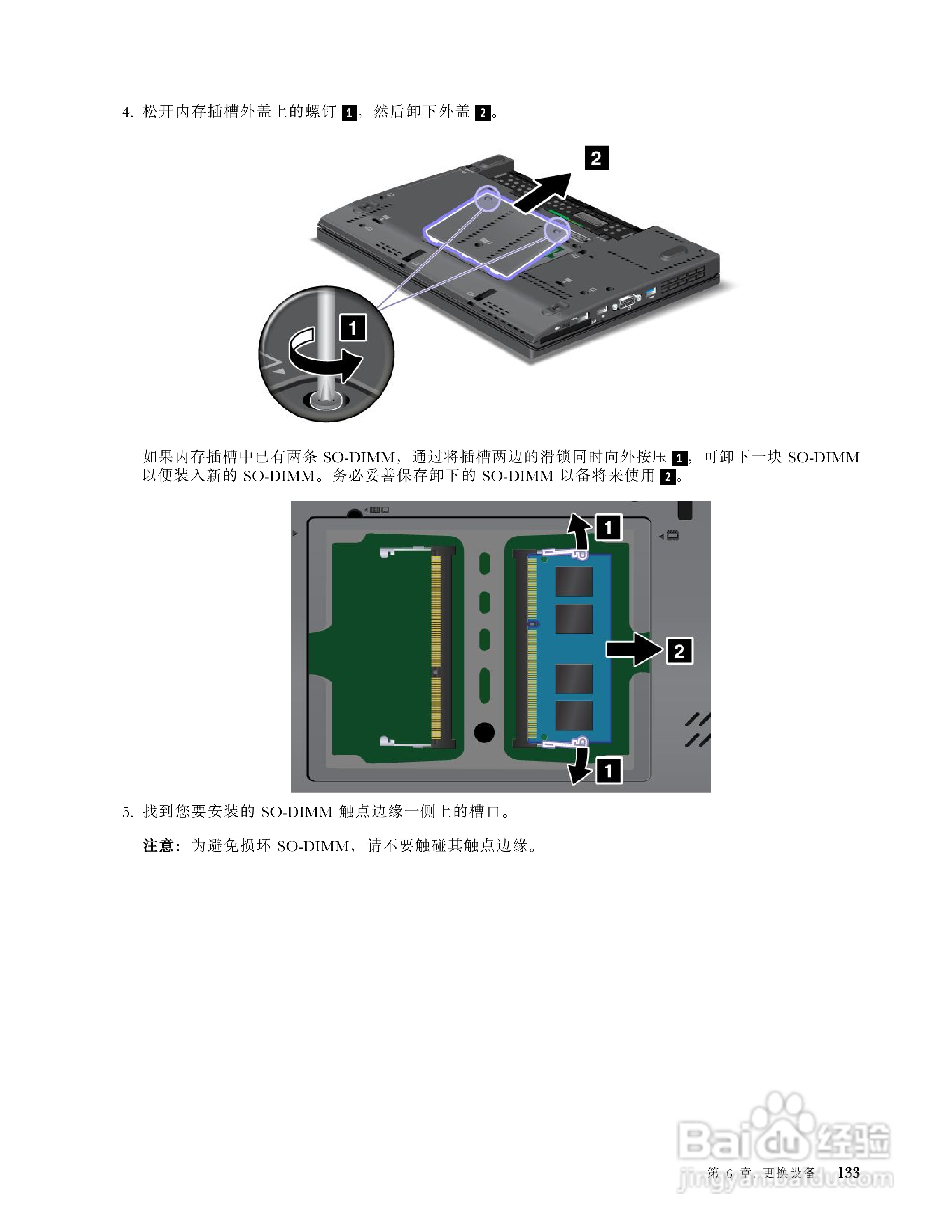 4. 松开内存插槽外盖上的螺钉 1，然后卸下外盖 2。

2

1

如果内存插槽中已有两条 SO-DIMM，通过将插槽两边的滑锁同时向外按压 1，可卸下一块 SO-DIMM 以便装入新的 SO-DIMM。务必妥善保存卸下的 SO-DIMM 以备将来使用 2。

1

2

1

5. 找到您要安装的 SO-DIMM 触点边缘一侧上的槽口。

注意：为避免损坏 SO-DIMM，请不要触碰其触点边缘。

Baidu 经验
jingyan.baidu.com

第 6 章. 更换设备 133