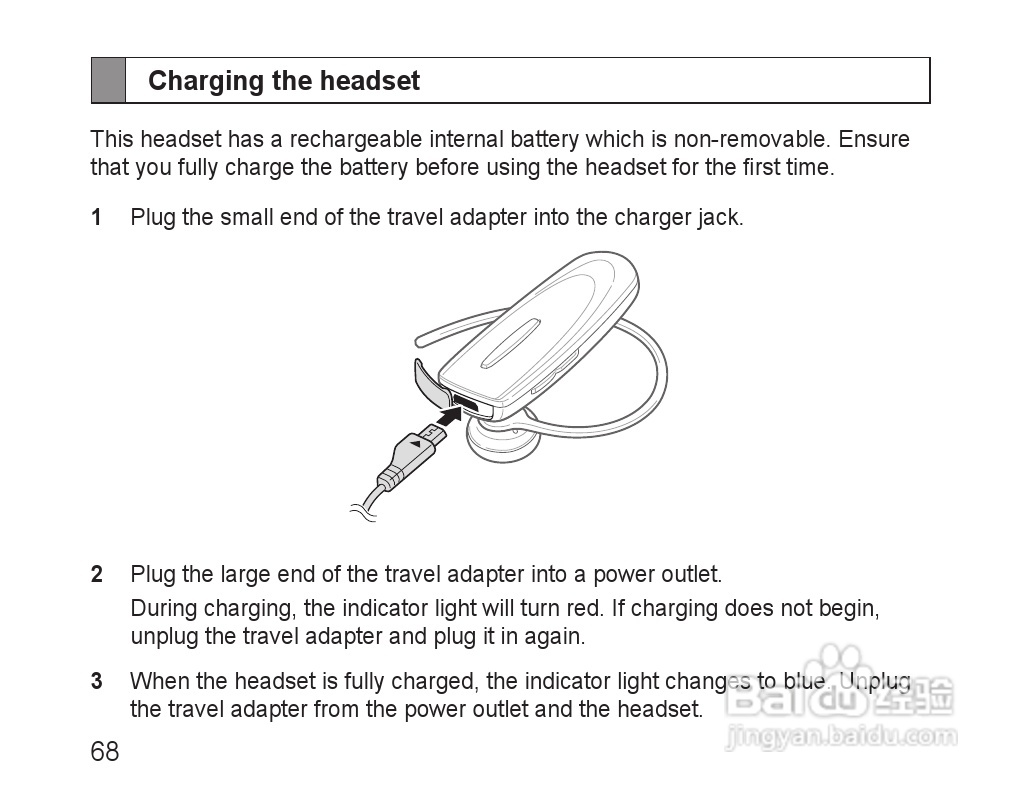 Charging the headset

This headset has a rechargeable internal battery which is non-removable. Ensure that you fully charge the battery before using the headset for the first time.

1 Plug the small end of the travel adapter into the charger jack.

2 Plug the large end of the travel adapter into a power outlet.
During charging, the indicator light will turn red. If charging does not begin, unplug the travel adapter and plug it in again.

3 When the headset is fully charged, the indicator light changes to blue. Unplug the travel adapter from the power outlet and the headset.

68

Baidu 经验
jingyan.baidu.com