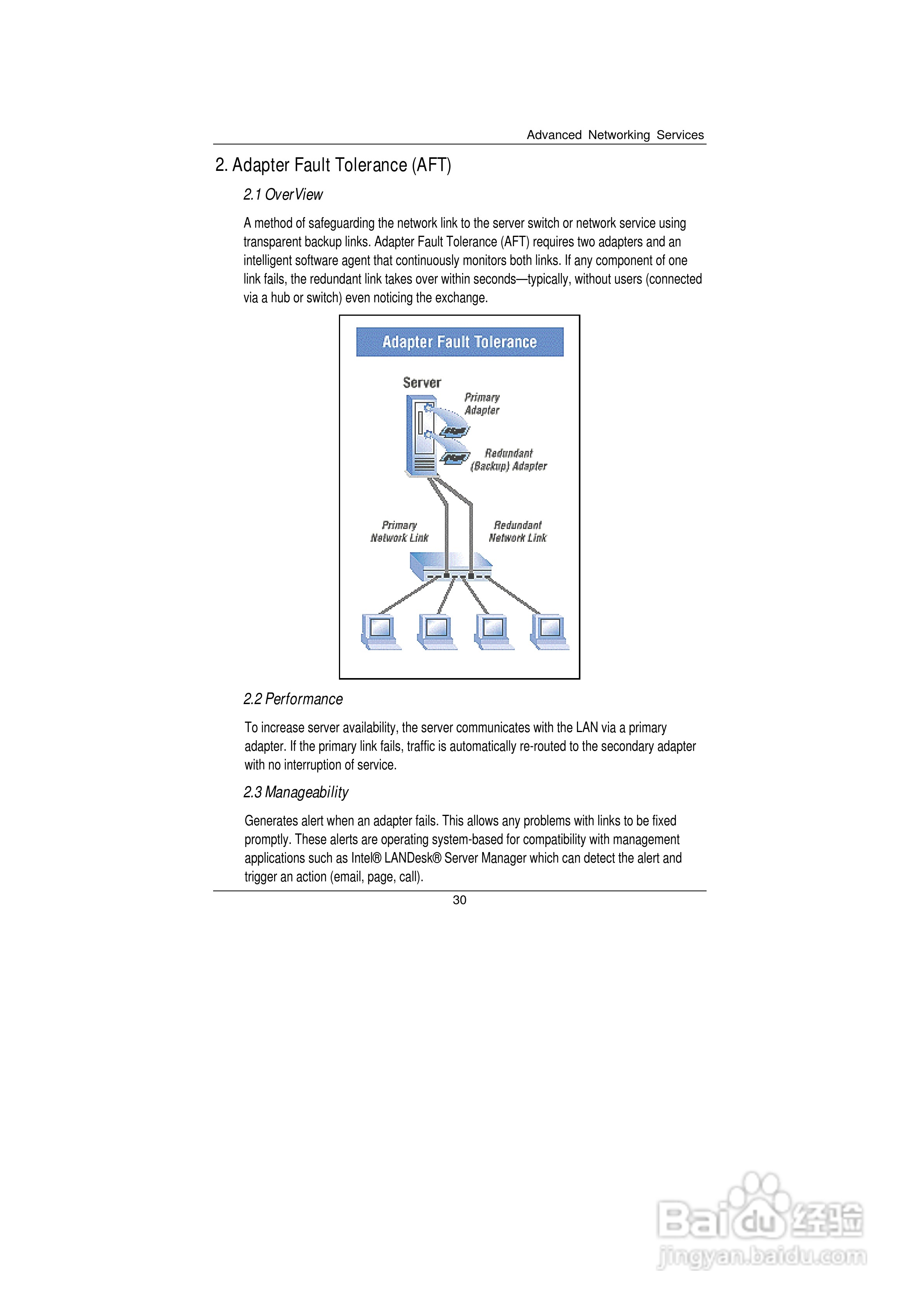 Advanced Networking Services

2. Adapter Fault Tolerance (AFT)

2.1 OverView

A method of safeguarding the network link to the server switch or network service using transparent backup links. Adapter Fault Tolerance (AFT) requires two adapters and an intelligent software agent that continuously monitors both links. If any component of one link fails, the redundant link takes over within seconds—typically, without users (connected via a hub or switch) even noticing the exchange.

Adapter Fault Tolerance

Server

Primary Adapter

Redundant (Backup) Adapter

Primary Network Link

Redundant Network Link

2.2 Performance

To increase server availability, the server communicates with the LAN via a primary adapter. If the primary link fails, traffic is automatically re-routed to the secondary adapter with no interruption of service.

2.3 Manageability

Generates alert when an adapter fails. This allows any problems with links to be fixed promptly. These alerts are operating system-based for compatibility with management applications such as Intel® LANDesk® Server Manager which can detect the alert and trigger an action (email, page, call).

30

Baidu 经验
jingyan.baidu.com