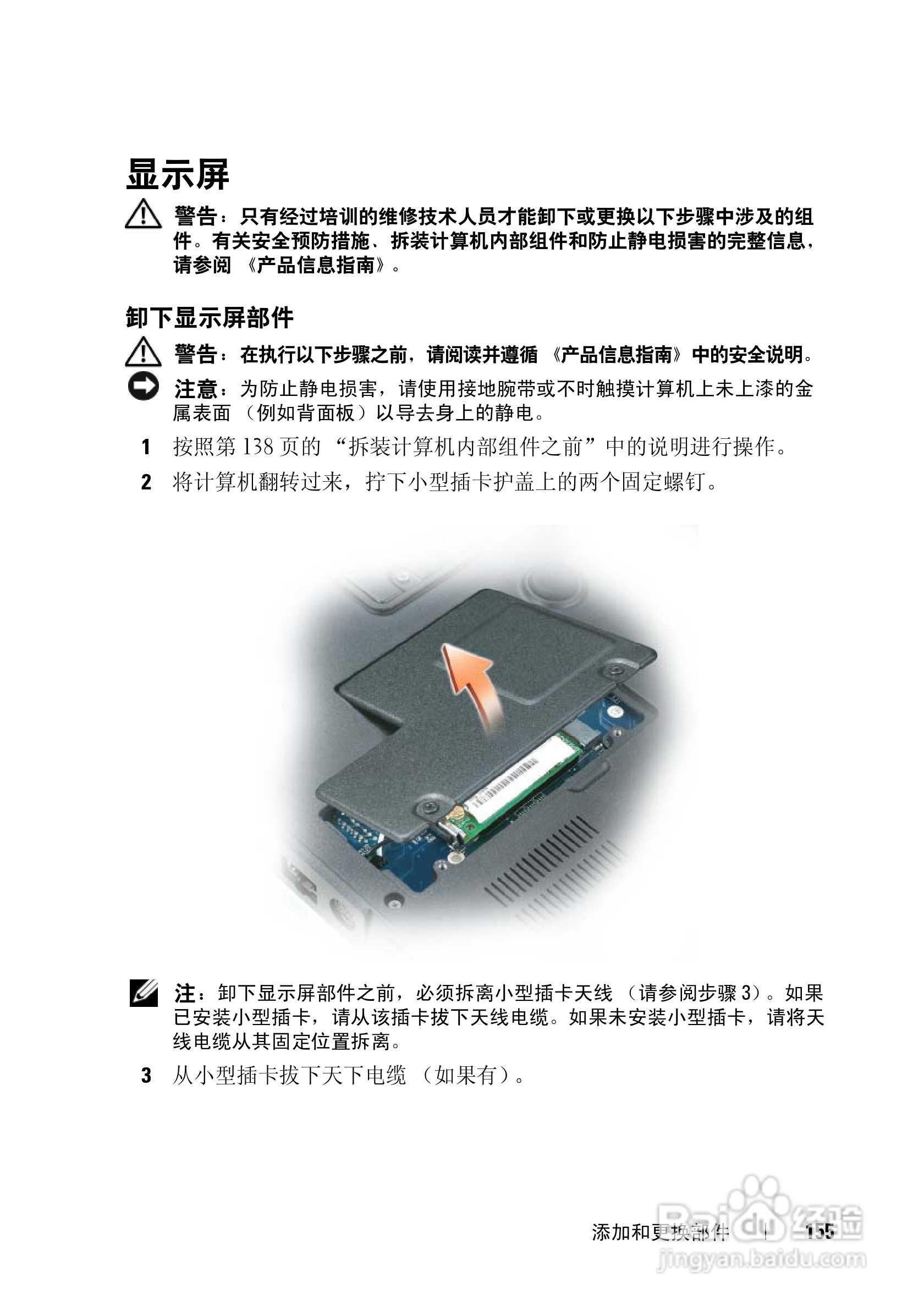 显示屏

警告：只有经过培训的维修技术人员才能卸下或更换以下步骤中涉及的组件。有关安全预防措施、拆装计算机内部组件和防止静电损害的完整信息，请参阅《产品信息指南》。

卸下显示屏部件

警告：在执行以下步骤之前，请阅读并遵循《产品信息指南》中的安全说明。

注意：为防止静电损害，请使用接地腕带或不时触摸计算机上未上漆的金属表面（例如背面板）以导去身上的静电。

1 按照第 138 页的“拆装计算机内部组件之前”中的说明进行操作。

2 将计算机翻转过来，拧下小型插卡护盖上的两个固定螺钉。

注：卸下显示屏部件之前，必须拆离小型插卡天线（请参阅步骤 3）。如果已安装小型插卡，请从该插卡拔下天线电缆。如果未安装小型插卡，请将天线电缆从其固定位置拆离。

3 从小型插卡拔下天下电缆（如果有）。

添加和更换部件 | 155

Baidu 经验
jingyan.baidu.com