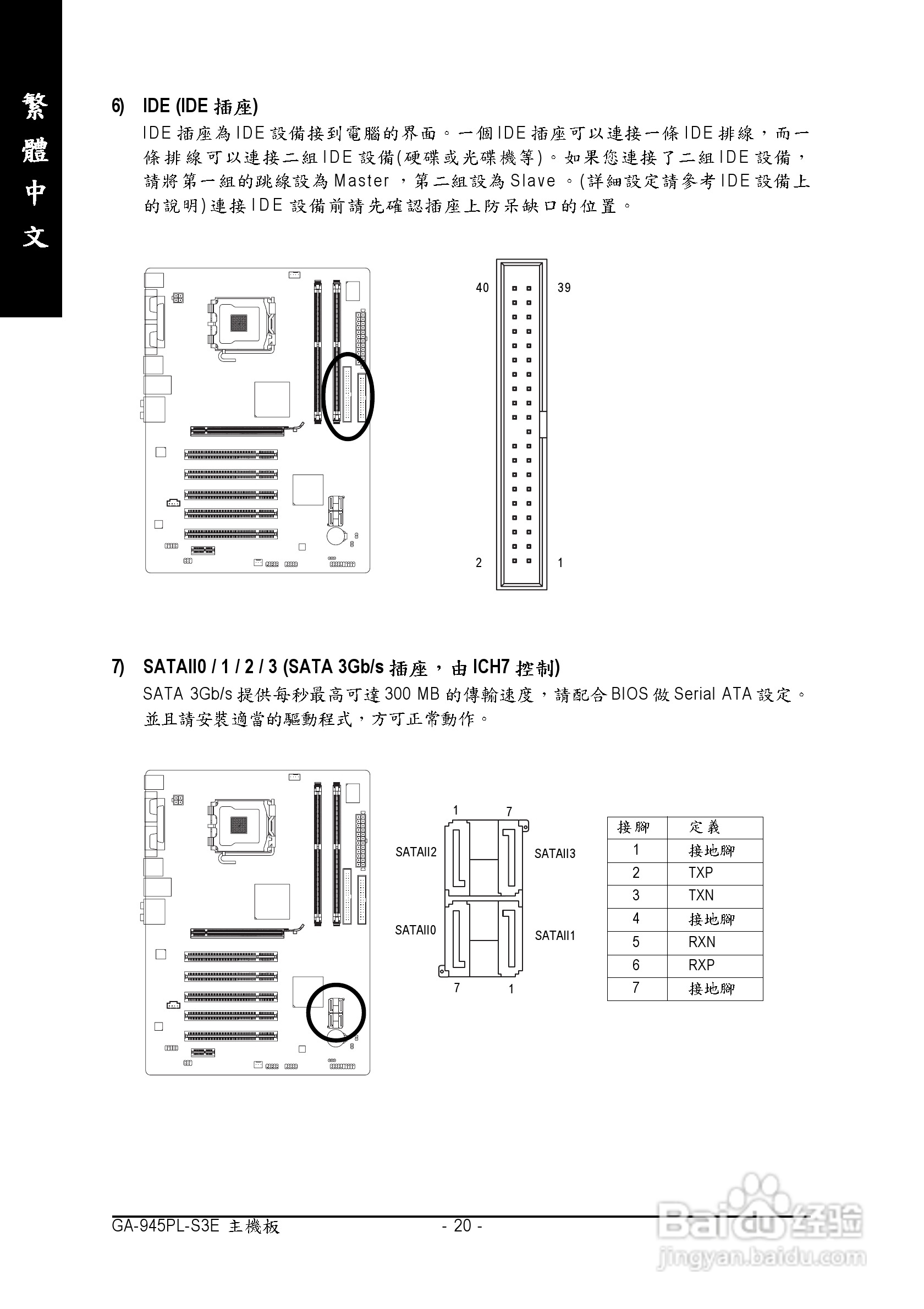 繁體中文

6) IDE (IDE 插座)

IDE 插座為 IDE 設備接到電腦的界面。一個 IDE 插座可以連接一條 IDE 排線，而一條排線可以連接二組 IDE 設備(硬碟或光碟機等)。如果您連接了二組 IDE 設備，請將第一組的跳線設為 Master ，第二組設為 Slave 。(詳細設定請參考 IDE 設備上的說明)連接 IDE 設備前請先確認插座上防呆缺口的位置。

40 39

2 1

7) SATAII0 / 1 / 2 / 3 (SATA 3Gb/s 插座，由 ICH7 控制)

SATA 3Gb/s 提供每秒最高可達 300 MB 的傳輸速度，請配合 BIOS 做 Serial ATA 設定。並且請安裝適當的驅動程式，方可正常動作。

1 7
SATAII2 SATAII3
SATAII0 SATAII1
7 1

| 接腳 | 定義 |
|---|---|
| 1 | 接地腳 |
| 2 | TXP |
| 3 | TXN |
| 4 | 接地腳 |
| 5 | RXN |
| 6 | RXP |
| 7 | 接地腳 |

GA-945PL-S3E 主機板 - 20 -

Baidu 经验
jingyan.baidu.com