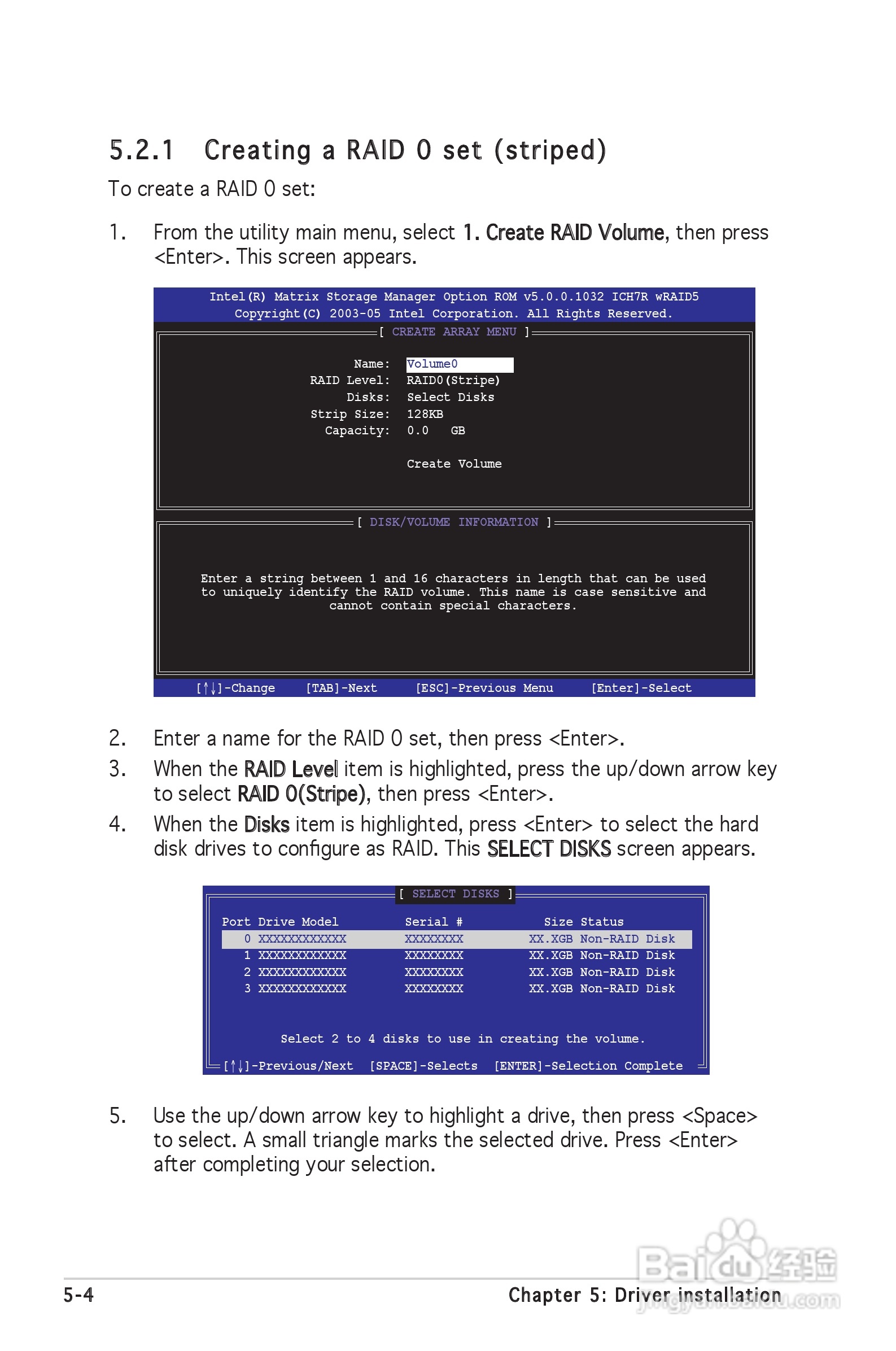 5.2.1 Creating a RAID 0 set (striped)

To create a RAID 0 set:

1. From the utility main menu, select 1. Create RAID Volume, then press <Enter>. This screen appears.

Intel(R) Matrix Storage Manager Option ROM v5.0.0.1032 ICH7R wRAID5
Copyright(C) 2003-05 Intel Corporation. All Rights Reserved.

[ CREATE ARRAY MENU ]

Name: Volume0
RAID Level: RAID0(Stripe)
Disks: Select Disks
Strip Size: 128KB
Capacity: 0.0 GB

Create Volume

[ DISK/VOLUME INFORMATION ]

Enter a string between 1 and 16 characters in length that can be used to uniquely identify the RAID volume. This name is case sensitive and cannot contain special characters.

[↑↓]-Change [TAB]-Next [ESC]-Previous Menu [Enter]-Select

2. Enter a name for the RAID 0 set, then press <Enter>.

3. When the RAID Level item is highlighted, press the up/down arrow key to select RAID 0(Stripe), then press <Enter>.

4. When the Disks item is highlighted, press <Enter> to select the hard disk drives to configure as RAID. This SELECT DISKS screen appears.

[ SELECT DISKS ]

| Port | Drive Model | Serial # | Size | Status |
|---|---|---|---|---|
| 0 | XXXXXXXXXXXX | XXXXXXXX | XX.XGB | Non-RAID Disk |
| 1 | XXXXXXXXXXXX | XXXXXXXX | XX.XGB | Non-RAID Disk |
| 2 | XXXXXXXXXXXX | XXXXXXXX | XX.XGB | Non-RAID Disk |
| 3 | XXXXXXXXXXXX | XXXXXXXX | XX.XGB | Non-RAID Disk |

Select 2 to 4 disks to use in creating the volume.

[↑↓]-Previous/Next [SPACE]-Selects [ENTER]-Selection Complete

5. Use the up/down arrow key to highlight a drive, then press <Space> to select. A small triangle marks the selected drive. Press <Enter> after completing your selection.

5-4 Chapter 5: Driver installation

Baidu经验
jingyan.baidu.com