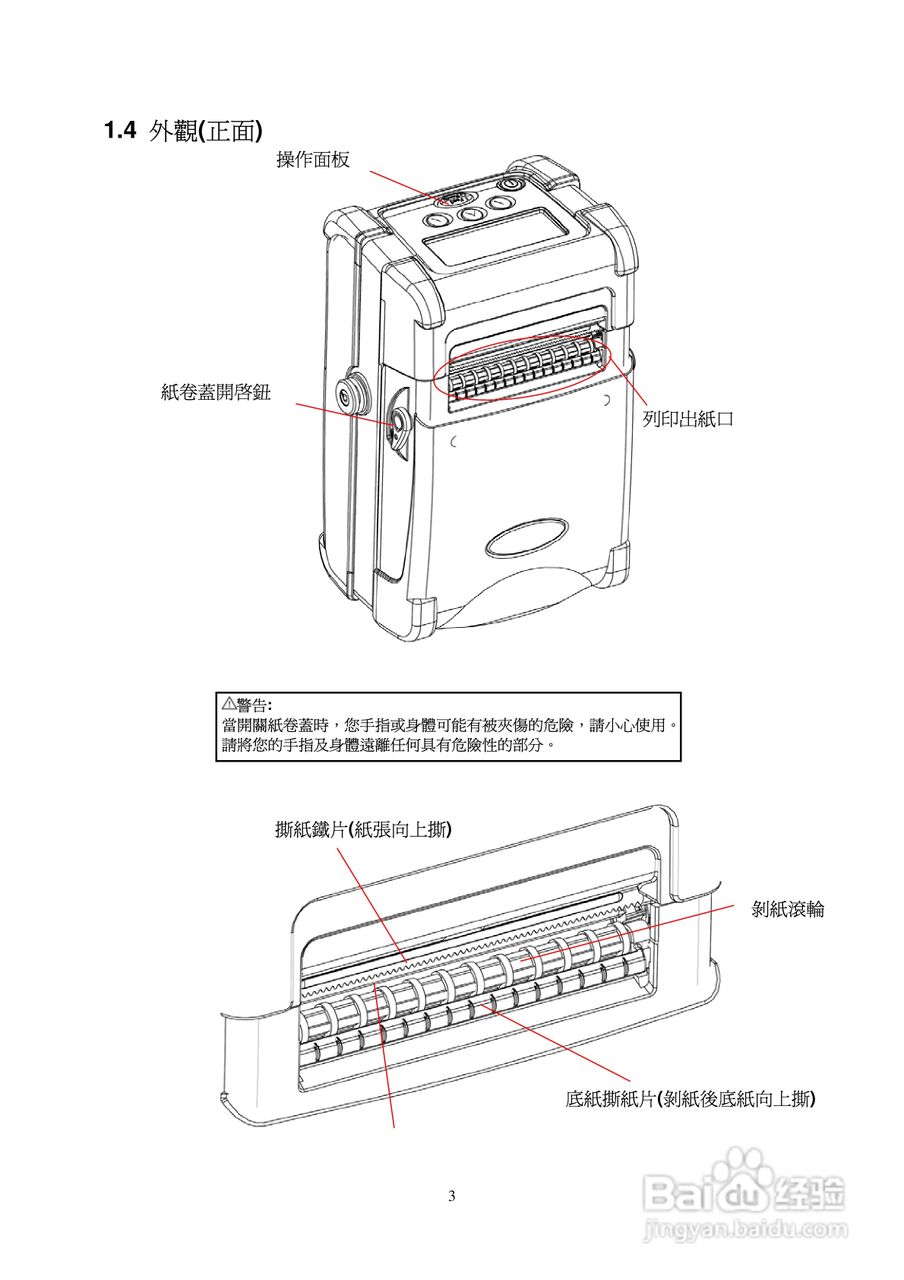 1.4 外觀(正面)

操作面板

紙卷蓋開啓鈕

列印出紙口

⚠警告:
當開關紙卷蓋時，您手指或身體可能有被夾傷的危險，請小心使用。
請將您的手指及身體遠離任何具有危險性的部分。

撕紙鐵片(紙張向上撕)

剝紙滾輪

底紙撕紙片(剝紙後底紙向上撕)

3

Baidu 经验
jingyan.baidu.com