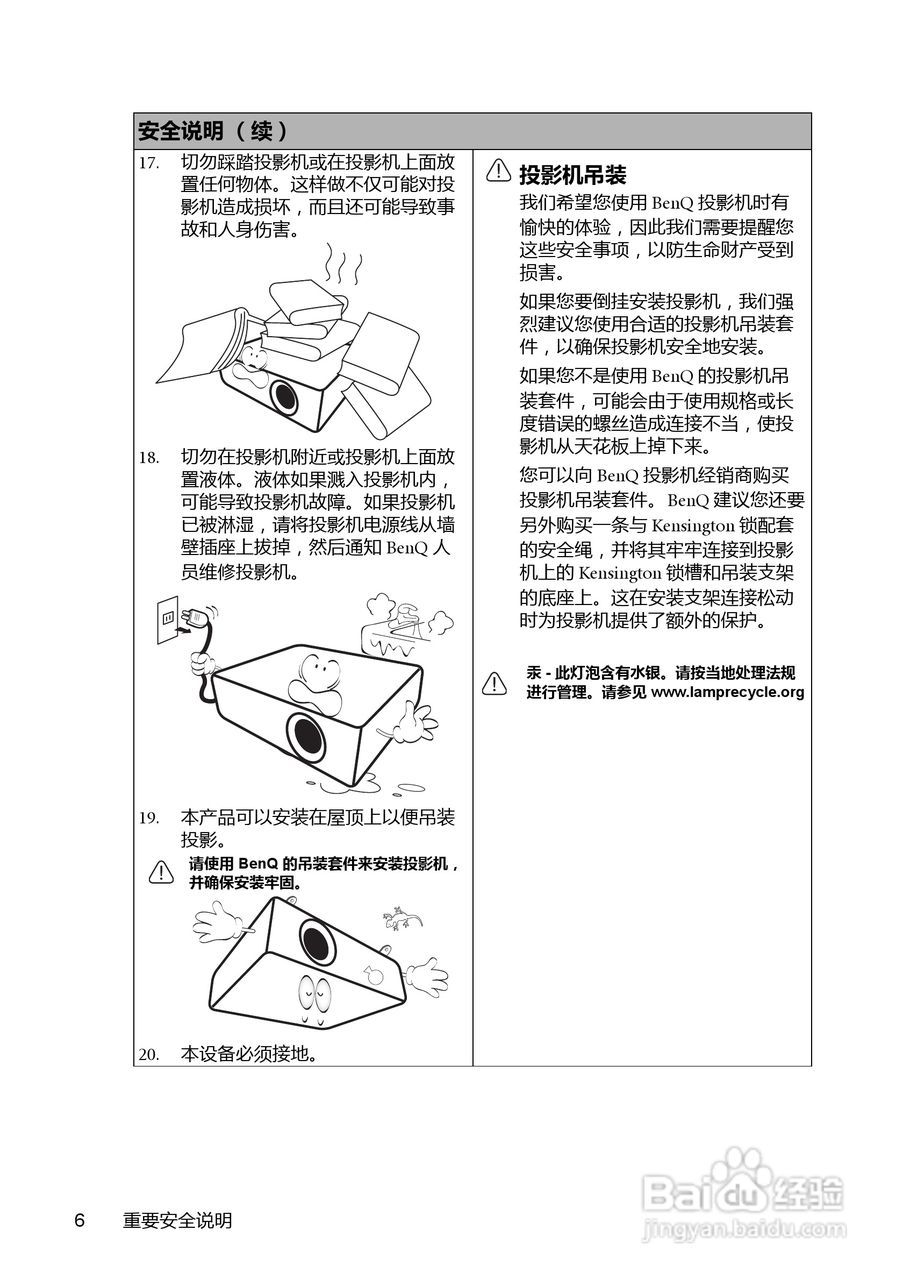 安全说明（续）

17. 切勿踩踏投影机或在投影机上面放置任何物体。这样做不仅可能对投影机造成损坏，而且还可能导致事故和人身伤害。

18. 切勿在投影机附近或投影机上面放置液体。液体如果溅入投影机内，可能导致投影机故障。如果投影机已被淋湿，请将投影机电源线从墙壁插座上拔掉，然后通知 BenQ 人员维修投影机。

19. 本产品可以安装在屋顶上以便吊装投影。

请使用 BenQ 的吊装套件来安装投影机，并确保安装牢固。

20. 本设备必须接地。

投影机吊装

我们希望您使用 BenQ 投影机时有愉快的体验，因此我们需要提醒您这些安全事项，以防生命财产受到损害。

如果您要倒挂安装投影机，我们强烈建议您使用合适的投影机吊装套件，以确保投影机安全地安装。

如果您不是使用 BenQ 的投影机吊装套件，可能会由于使用规格或长度错误的螺丝造成连接不当，使投影机从天花板上掉下来。

您可以向 BenQ 投影机经销商购买投影机吊装套件。BenQ 建议您还要另外购买一条与 Kensington 锁配套的安全绳，并将其牢牢连接到投影机上的 Kensington 锁槽和吊装支架的底座上。这在安装支架连接松动时为投影机提供了额外的保护。

汞 - 此灯泡含有水银。请按当地处理法规进行管理。请参见 www.lamprecycle.org

6 重要安全说明

Baidu 经验
jingyan.baidu.com