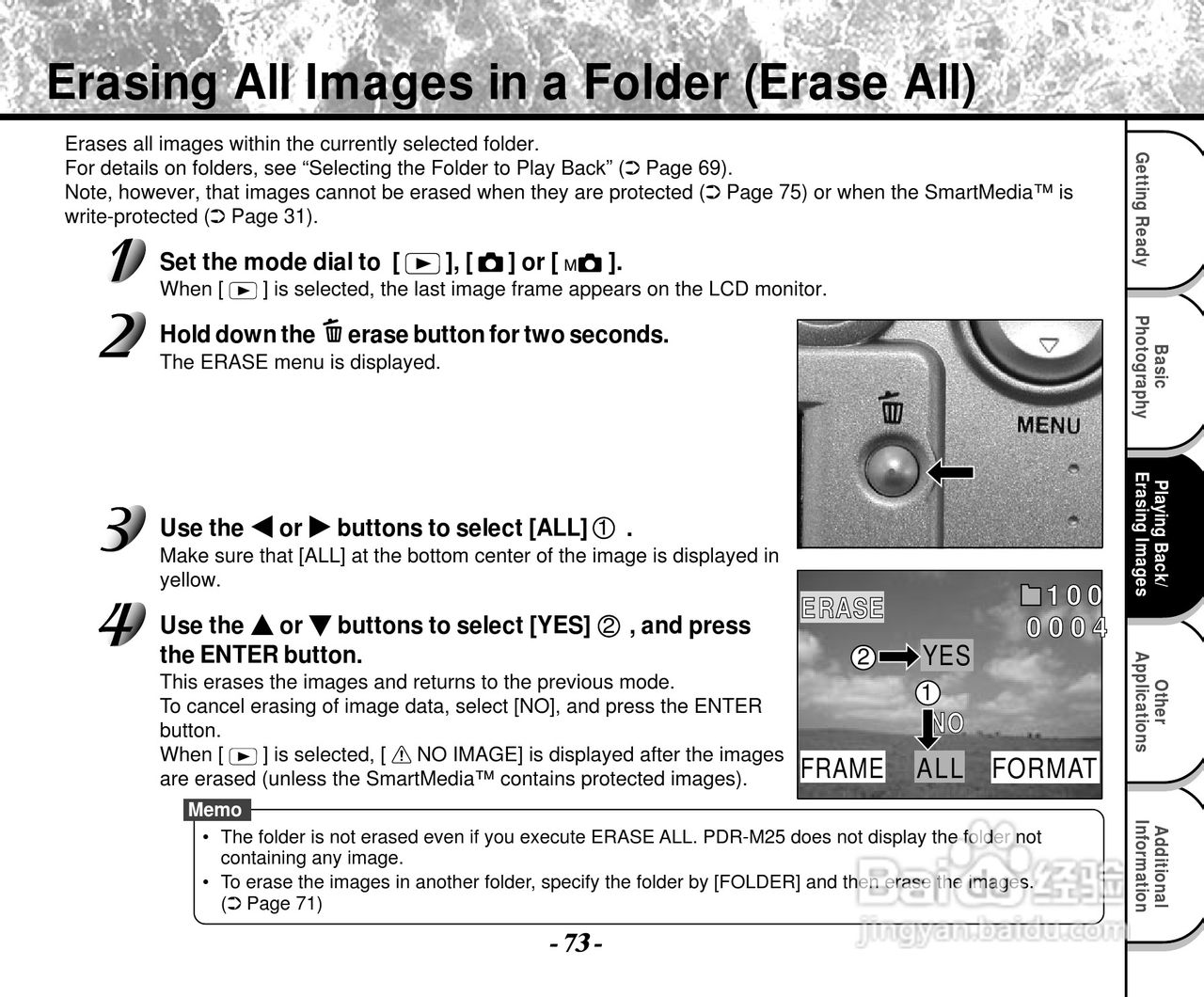 Erasing All Images in a Folder (Erase All)

Erases all images within the currently selected folder.
For details on folders, see “Selecting the Folder to Play Back” (➲ Page 69).
Note, however, that images cannot be erased when they are protected (➲ Page 75) or when the SmartMedia™ is write-protected (➲ Page 31).

1 Set the mode dial to [ ▶ ], [ 📷 ] or [ M📷 ].
When [ ▶ ] is selected, the last image frame appears on the LCD monitor.

2 Hold down the 🗑 erase button for two seconds.
The ERASE menu is displayed.

MENU

3 Use the ◀ or ▶ buttons to select [ALL] ① .
Make sure that [ALL] at the bottom center of the image is displayed in yellow.

4 Use the ▲ or ▼ buttons to select [YES] ② , and press the ENTER button.
This erases the images and returns to the previous mode.
To cancel erasing of image data, select [NO], and press the ENTER button.
When [ ▶ ] is selected, [ ⚠ NO IMAGE] is displayed after the images are erased (unless the SmartMedia™ contains protected images).

ERASE
100
0004
② YES
①
NO
FRAME ALL FORMAT

Memo
• The folder is not erased even if you execute ERASE ALL. PDR-M25 does not display the folder not containing any image.
• To erase the images in another folder, specify the folder by [FOLDER] and then erase the images. (➲ Page 71)

- 73 -

Getting Ready
Basic Photography
Playing Back/ Erasing Images
Other Applications
Additional Information

Baidu 经验
jingyan.baidu.com