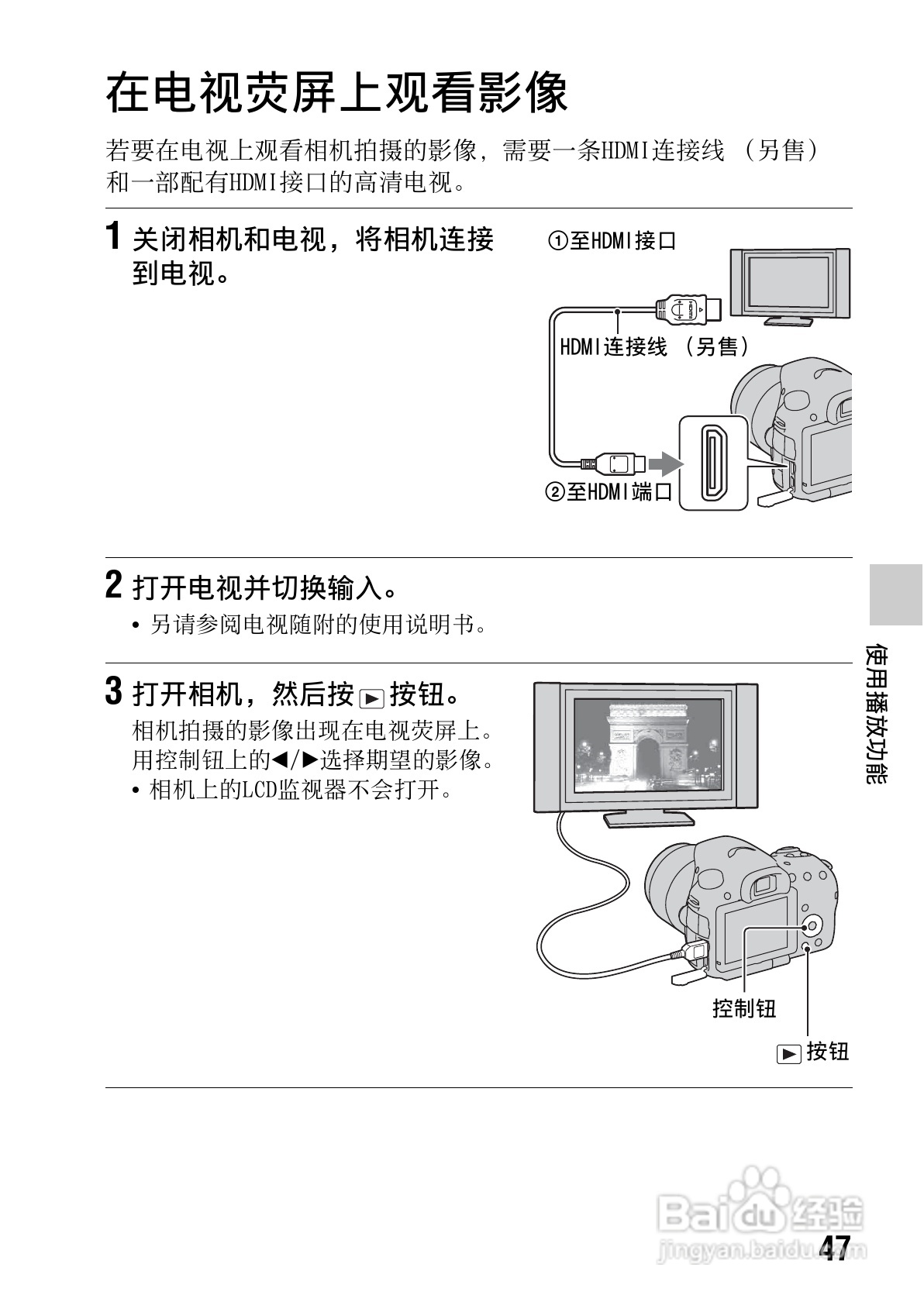 在电视荧屏上观看影像

若要在电视上观看相机拍摄的影像，需要一条HDMI连接线（另售）和一部配有HDMI接口的高清电视。

1 关闭相机和电视，将相机连接到电视。

①至HDMI接口

HDMI连接线（另售）

②至HDMI端口

2 打开电视并切换输入。

• 另请参阅电视随附的使用说明书。

3 打开相机，然后按 ▶ 按钮。

相机拍摄的影像出现在电视荧屏上。用控制钮上的◀/▶选择期望的影像。

• 相机上的LCD监视器不会打开。

控制钮

▶ 按钮

使用播放功能

Baidu经验
jingyan.baidu.com

47