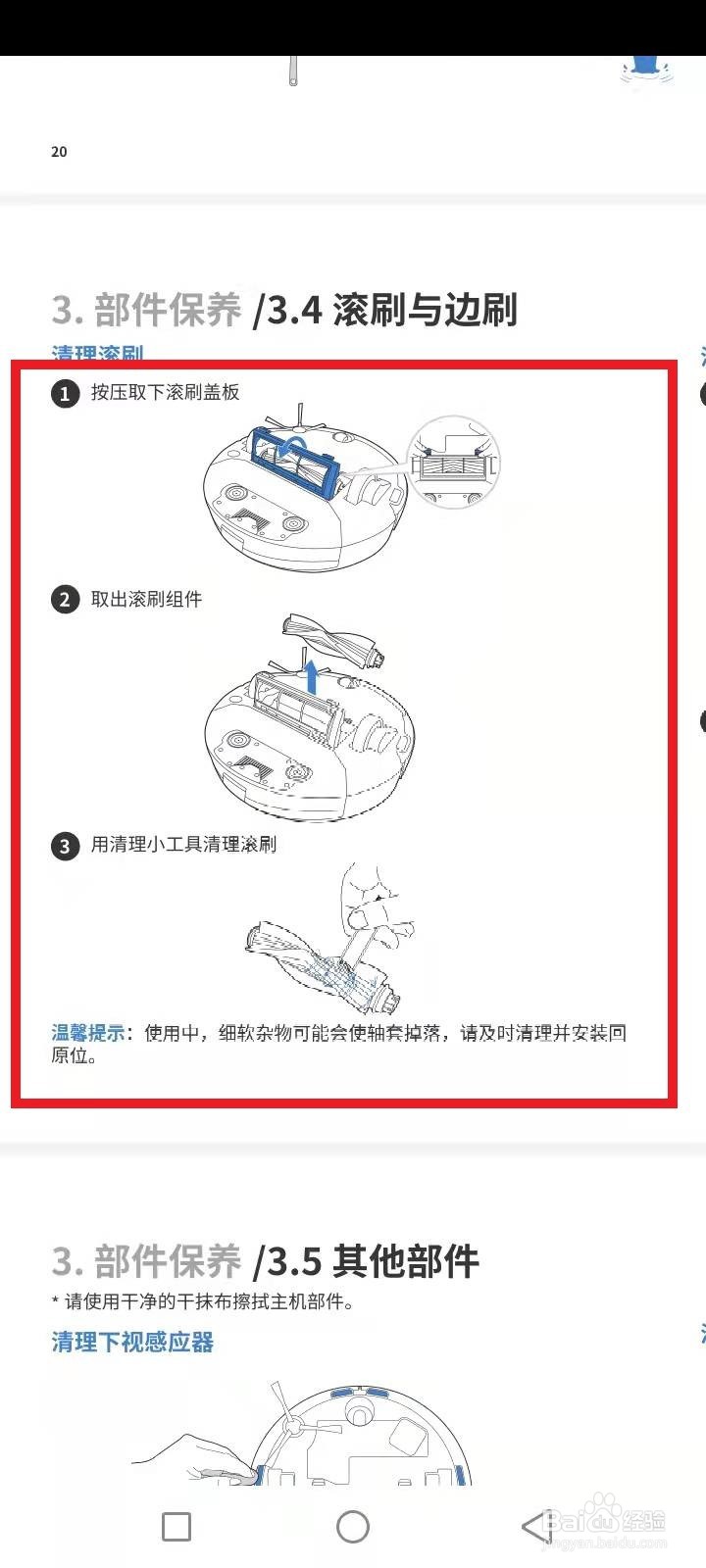 20

3. 部件保养 /3.4 滚刷与边刷

清理滚刷

1 按压取下滚刷盖板

2 取出滚刷组件

3 用清理小工具清理滚刷

温馨提示：使用中，细软杂物可能会使轴套掉落，请及时清理并安装回原位。

3. 部件保养 /3.5 其他部件

* 请使用干净的干抹布擦拭主机部件。

清理下视感应器

Baidu 经验
jingyan.baidu.com