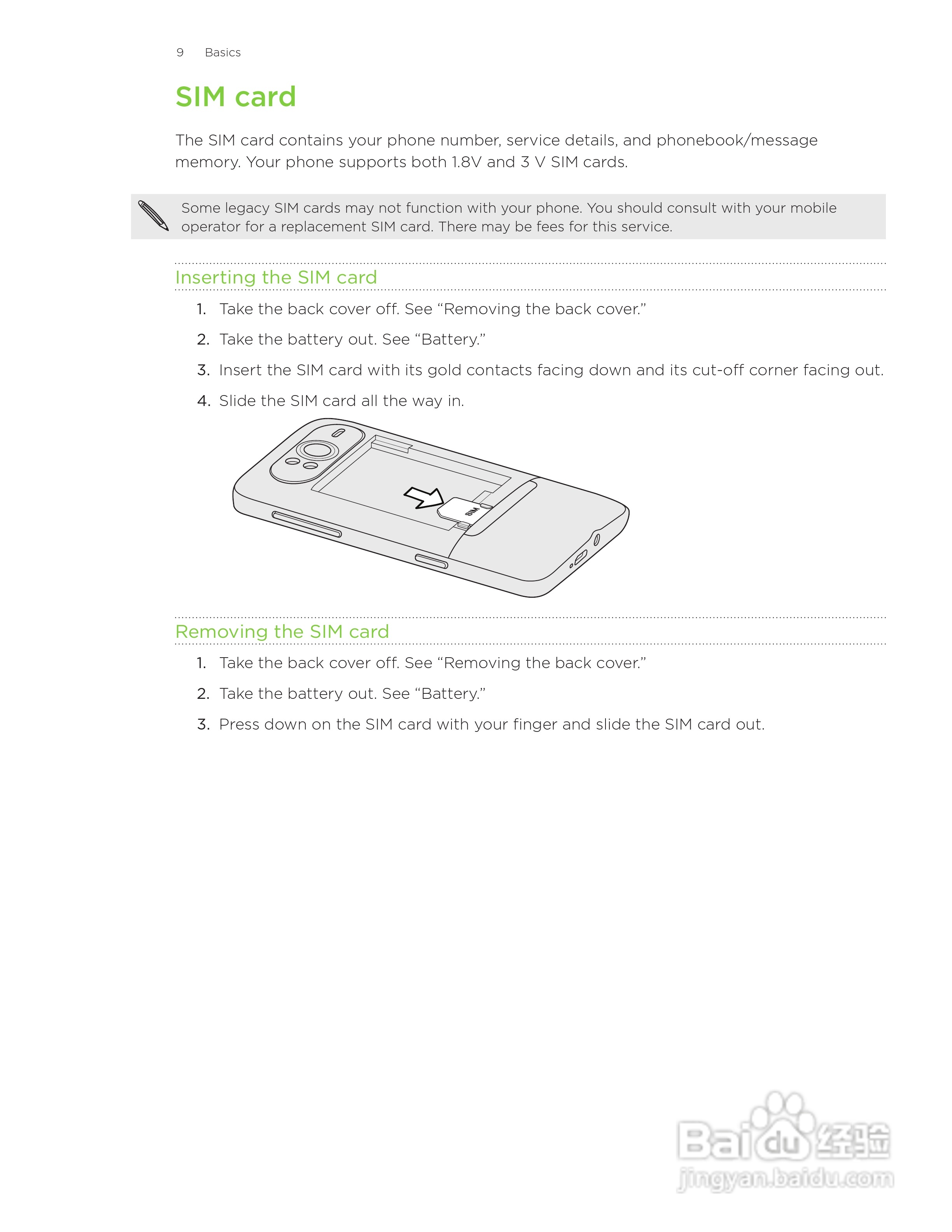 9 Basics

SIM card

The SIM card contains your phone number, service details, and phonebook/message memory. Your phone supports both 1.8V and 3 V SIM cards.

Some legacy SIM cards may not function with your phone. You should consult with your mobile operator for a replacement SIM card. There may be fees for this service.

Inserting the SIM card

1. Take the back cover off. See “Removing the back cover.”

2. Take the battery out. See “Battery.”

3. Insert the SIM card with its gold contacts facing down and its cut-off corner facing out.

4. Slide the SIM card all the way in.

SIM

Removing the SIM card

1. Take the back cover off. See “Removing the back cover.”

2. Take the battery out. See “Battery.”

3. Press down on the SIM card with your finger and slide the SIM card out.

Baidu 经验
jingyan.baidu.com