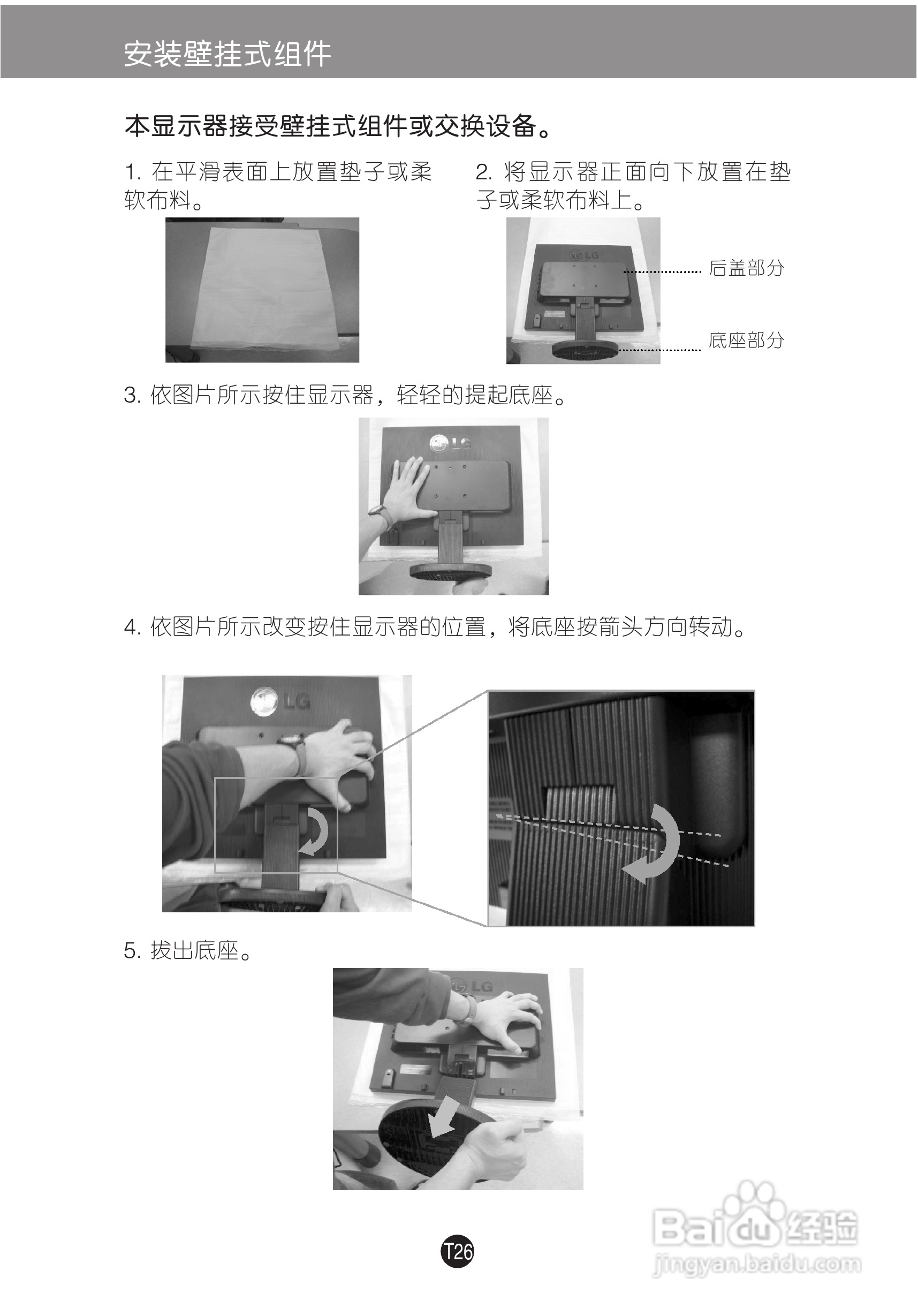 安装壁挂式组件

本显示器接受壁挂式组件或交换设备。

1. 在平滑表面上放置垫子或柔软布料。

2. 将显示器正面向下放置在垫子或柔软布料上。

LG

后盖部分

底座部分

3. 依图片所示按住显示器，轻轻的提起底座。

LG

4. 依图片所示改变按住显示器的位置，将底座按箭头方向转动。

LG

5. 拔出底座。

LG

T26

Baidu经验
jingyan.baidu.com