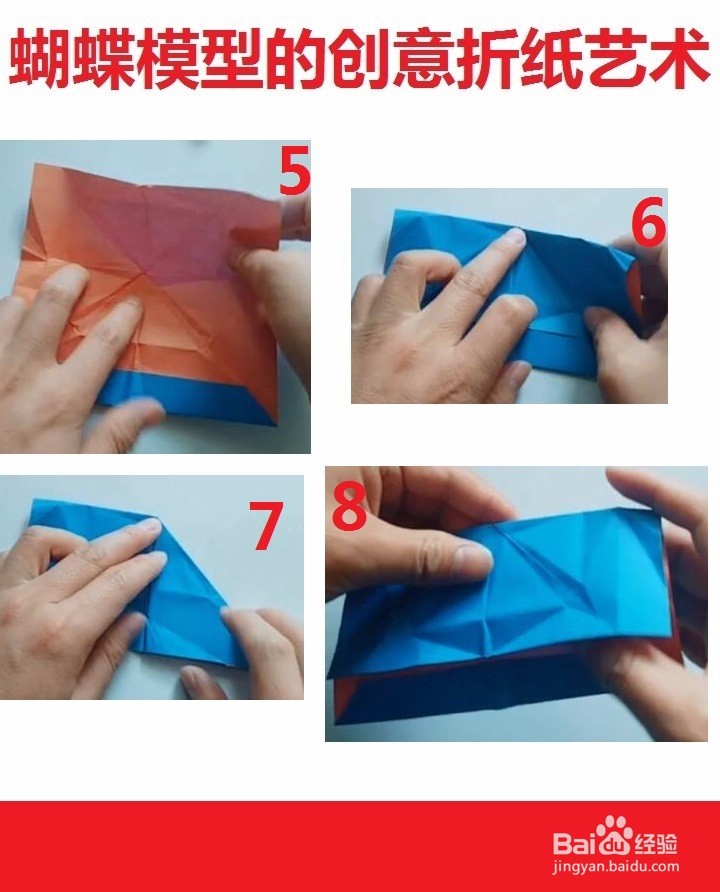 蝴蝶模型的创意折纸艺术

5

6

7

8

Baidu经验
jingyan.baidu.com