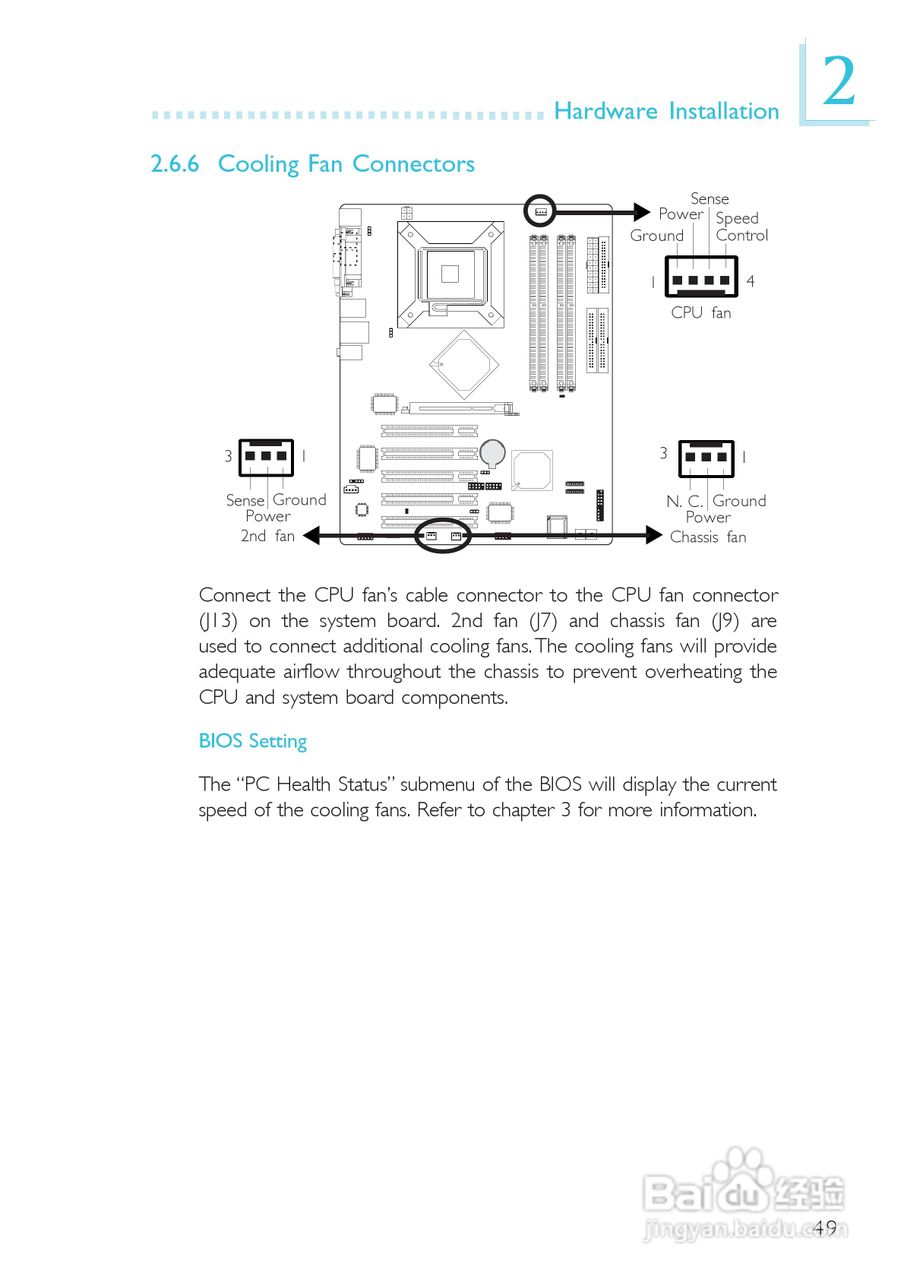 Hardware Installation

2

2.6.6 Cooling Fan Connectors

Sense
Power
Speed
Ground
Control
1
4
CPU fan

3
1
Sense
Ground
Power
2nd fan

3
1
N. C.
Ground
Power
Chassis fan

Connect the CPU fan's cable connector to the CPU fan connector (J13) on the system board. 2nd fan (J7) and chassis fan (J9) are used to connect additional cooling fans. The cooling fans will provide adequate airflow throughout the chassis to prevent overheating the CPU and system board components.

BIOS Setting

The "PC Health Status" submenu of the BIOS will display the current speed of the cooling fans. Refer to chapter 3 for more information.

Baidu经验
jingyan.baidu.com

49