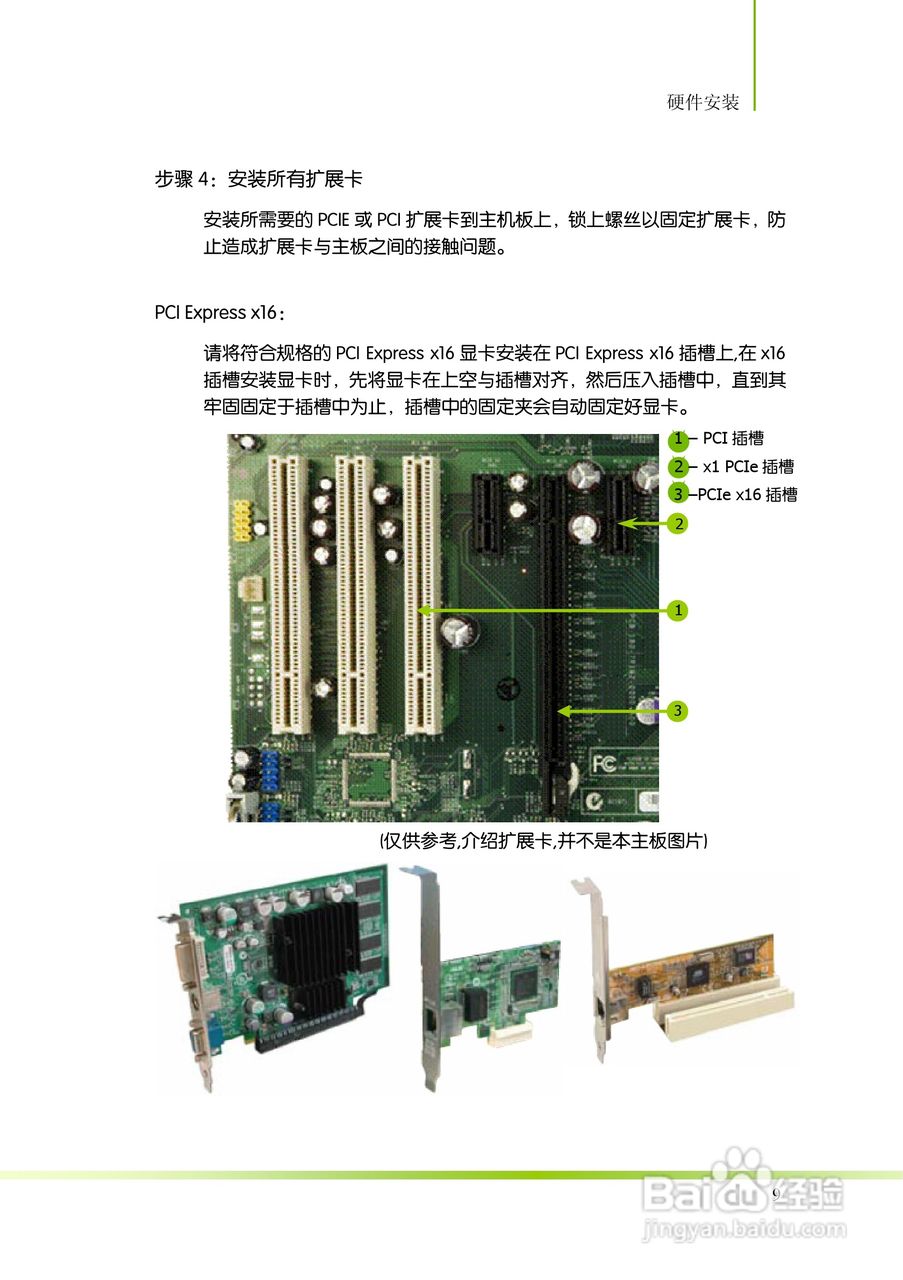 硬件安装

步骤 4：安装所有扩展卡

安装所需要的 PCIE 或 PCI 扩展卡到主机板上，锁上螺丝以固定扩展卡，防止造成扩展卡与主板之间的接触问题。

PCI Express x16：

请将符合规格的 PCI Express x16 显卡安装在 PCI Express x16 插槽上,在 x16 插槽安装显卡时，先将显卡在上空与插槽对齐，然后压入插槽中，直到其牢固固定于插槽中为止，插槽中的固定夹会自动固定好显卡。

1 – PCI 插槽
2 – x1 PCIe 插槽
3 –PCIe x16 插槽

2

1

3

FC

(仅供参考,介绍扩展卡,并不是本主板图片)

9

Baidu 经验
jingyan.baidu.com