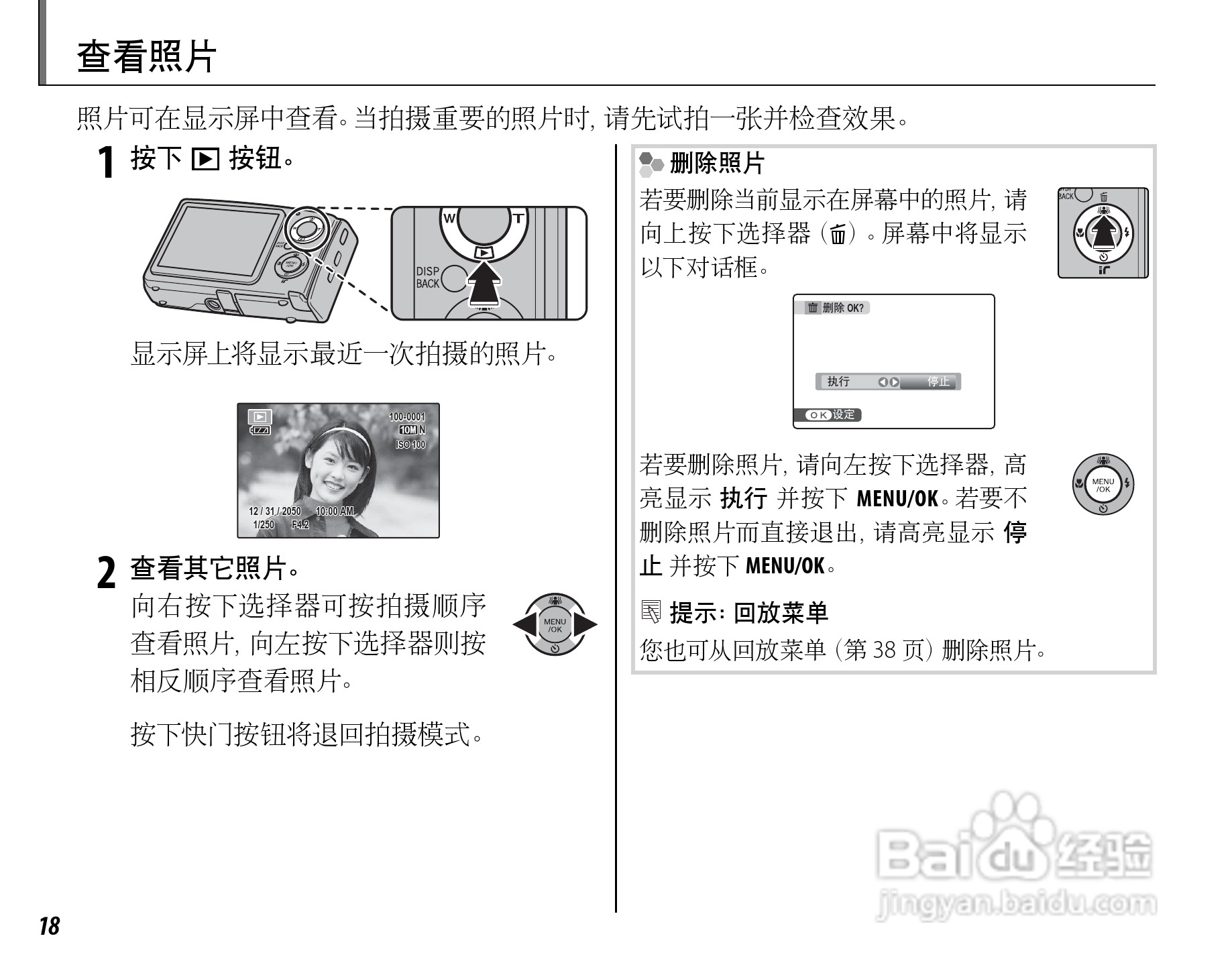 查看照片

照片可在显示屏中查看。当拍摄重要的照片时, 请先试拍一张并检查效果。

1 按下 ▶ 按钮。

W T
DISP BACK

显示屏上将显示最近一次拍摄的照片。

100-0001
10M N
ISO 100
12 / 31 / 2050 10:00 AM
1/250 F4.2

2 查看其它照片。
向右按下选择器可按拍摄顺序查看照片, 向左按下选择器则按相反顺序查看照片。

MENU /OK

按下快门按钮将退回拍摄模式。

删除照片
若要删除当前显示在屏幕中的照片, 请向上按下选择器 (🗑)。屏幕中将显示以下对话框。

BACK

🗑 删除 OK?
执行 停止
OK 设定

若要删除照片, 请向左按下选择器, 高亮显示 执行 并按下 MENU/OK。若要不删除照片而直接退出, 请高亮显示 停止 并按下 MENU/OK。

MENU /OK

提示: 回放菜单
您也可从回放菜单 (第 38 页) 删除照片。

Baidu 经验
jingyan.baidu.com

18