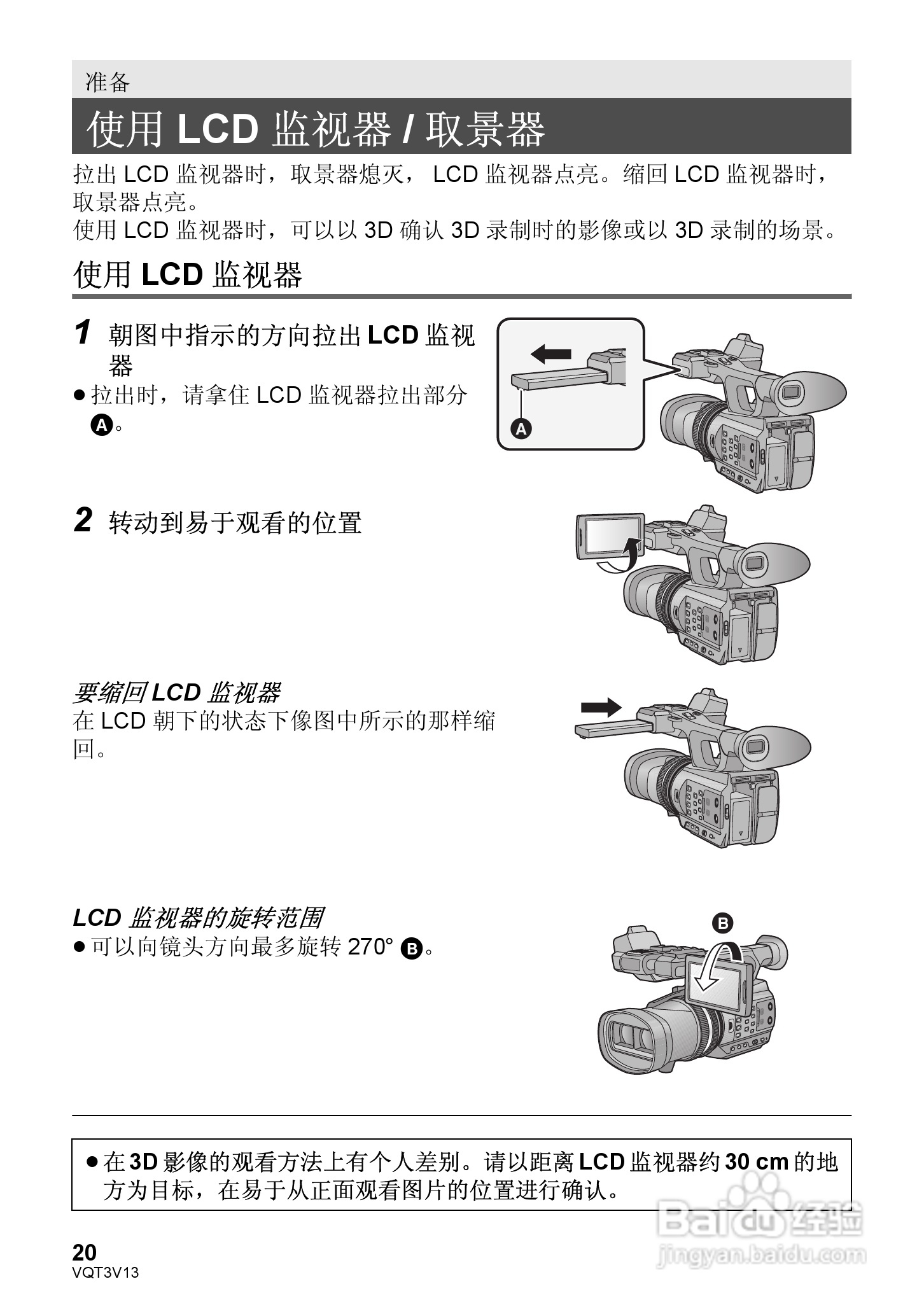 准备

使用 LCD 监视器 / 取景器

拉出 LCD 监视器时，取景器熄灭， LCD 监视器点亮。缩回 LCD 监视器时，取景器点亮。
使用 LCD 监视器时，可以以 3D 确认 3D 录制时的影像或以 3D 录制的场景。

使用 LCD 监视器

1 朝图中指示的方向拉出 LCD 监视器
● 拉出时，请拿住 LCD 监视器拉出部分 A。

A

2 转动到易于观看的位置

要缩回 LCD 监视器
在 LCD 朝下的状态下像图中所示的那样缩回。

LCD 监视器的旋转范围
● 可以向镜头方向最多旋转 270° B。

B

● 在 3D 影像的观看方法上有个人差别。请以距离 LCD 监视器约 30 cm 的地方为目标，在易于从正面观看图片的位置进行确认。

20
VQT3V13

Baidu 经验
jingyan.baidu.com