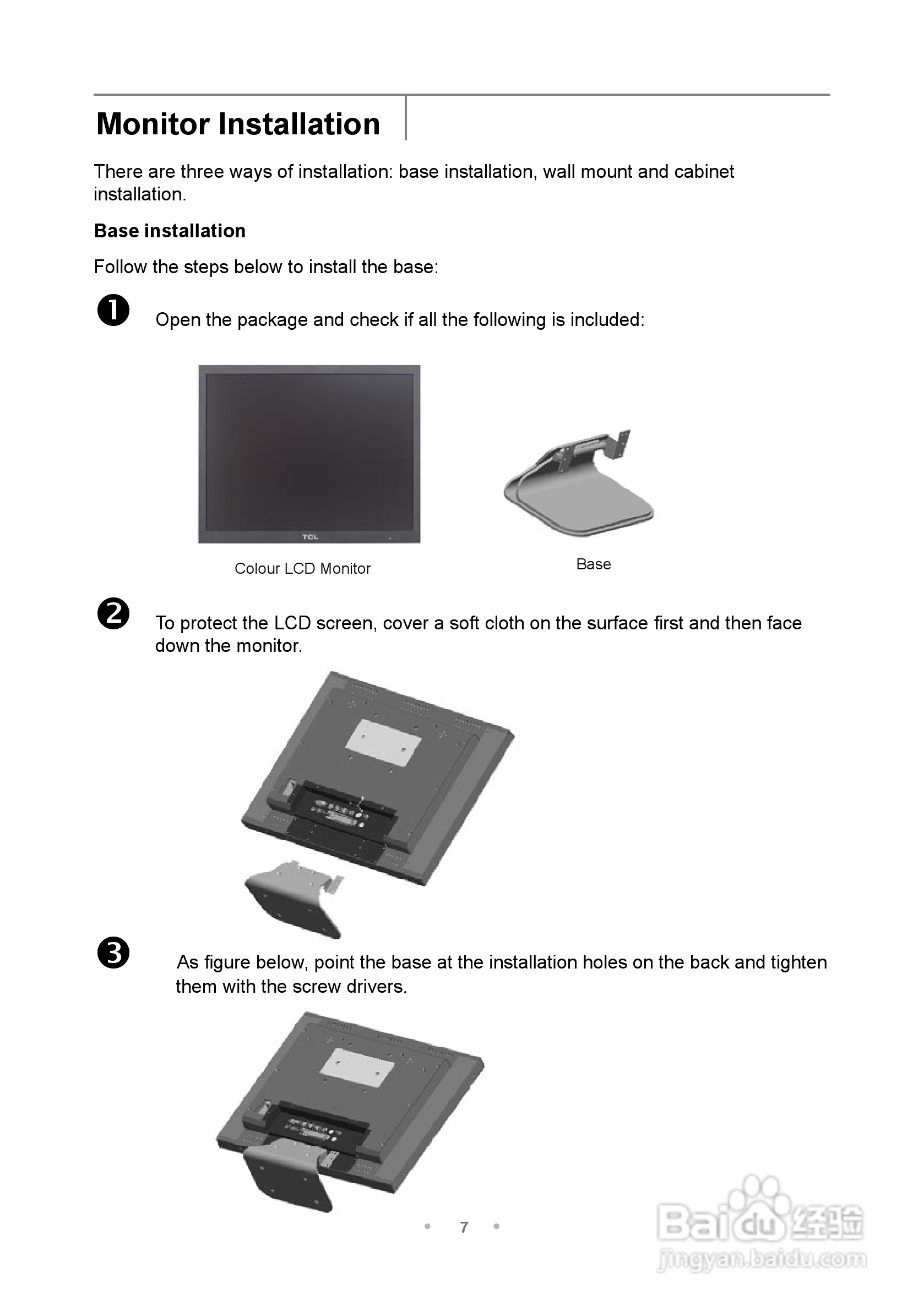 Monitor Installation

There are three ways of installation: base installation, wall mount and cabinet installation.

Base installation

Follow the steps below to install the base:

❶ Open the package and check if all the following is included:

TCL

Colour LCD Monitor

Base

❷ To protect the LCD screen, cover a soft cloth on the surface first and then face down the monitor.

❸ As figure below, point the base at the installation holes on the back and tighten them with the screw drivers.

• 7 •

Baidu经验
jingyan.baidu.com