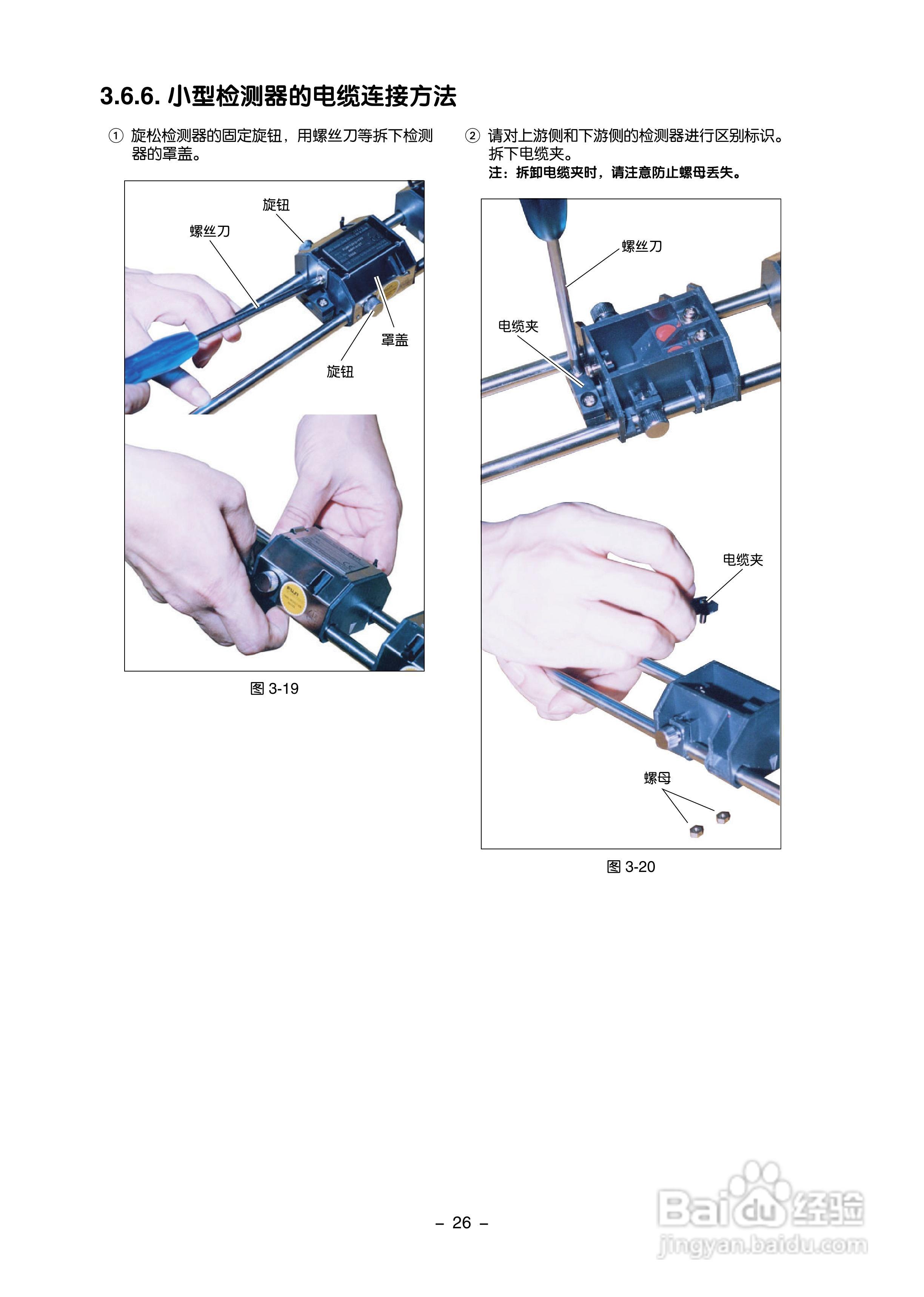 3.6.6. 小型检测器的电缆连接方法

① 旋松检测器的固定旋钮，用螺丝刀等拆下检测器的罩盖。

旋钮
螺丝刀
罩盖
旋钮

图 3-19

② 请对上游侧和下游侧的检测器进行区别标识。拆下电缆夹。
注：拆卸电缆夹时，请注意防止螺母丢失。

螺丝刀
电缆夹
电缆夹
螺母

图 3-20

– 26 –

Baidu 经验
jingyan.baidu.com