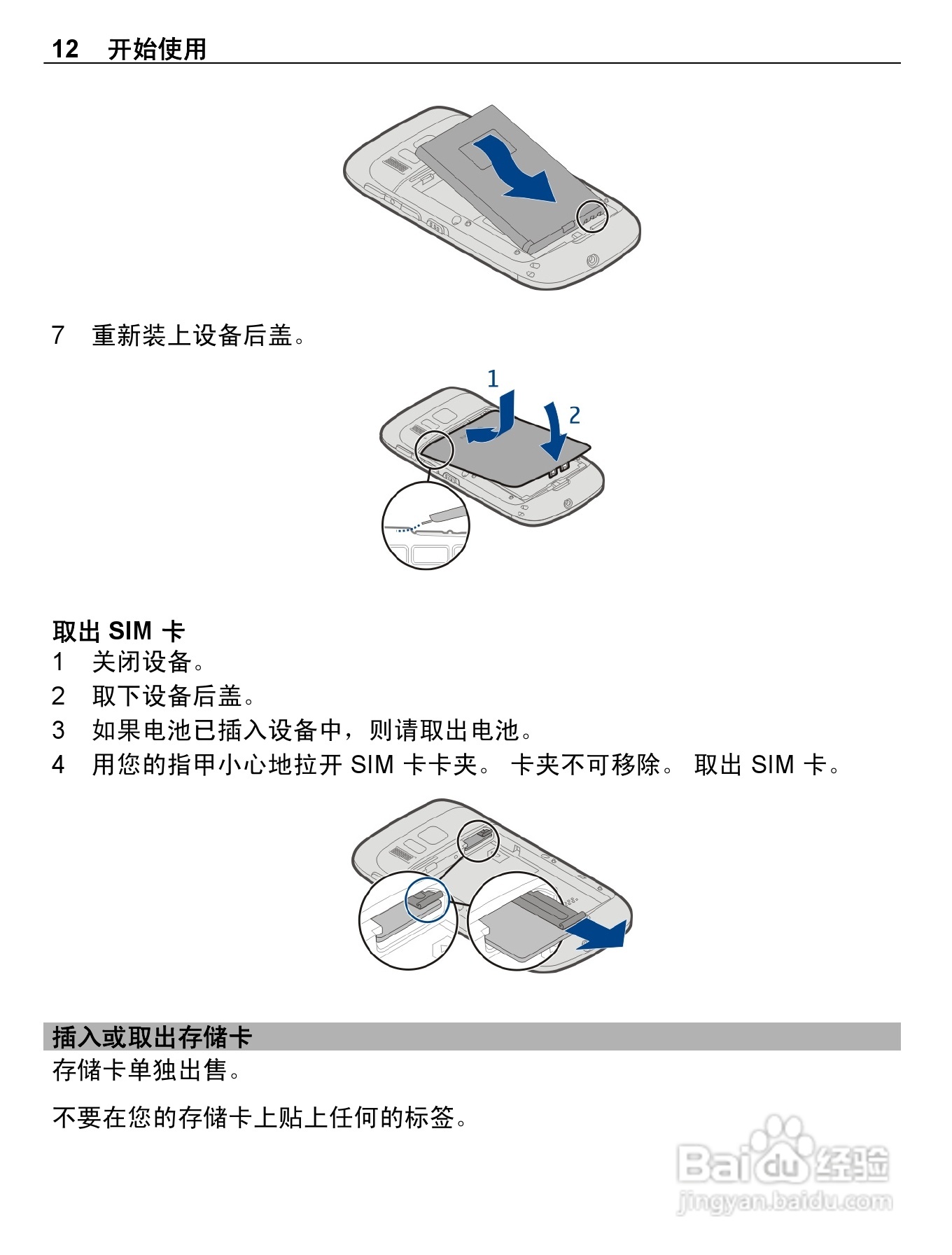 12 开始使用

7 重新装上设备后盖。

1

2

取出 SIM 卡

1 关闭设备。

2 取下设备后盖。

3 如果电池已插入设备中，则请取出电池。

4 用您的指甲小心地拉开 SIM 卡卡夹。 卡夹不可移除。 取出 SIM 卡。

插入或取出存储卡

存储卡单独出售。

不要在您的存储卡上贴上任何的标签。

Baidu 经验
jingyan.baidu.com