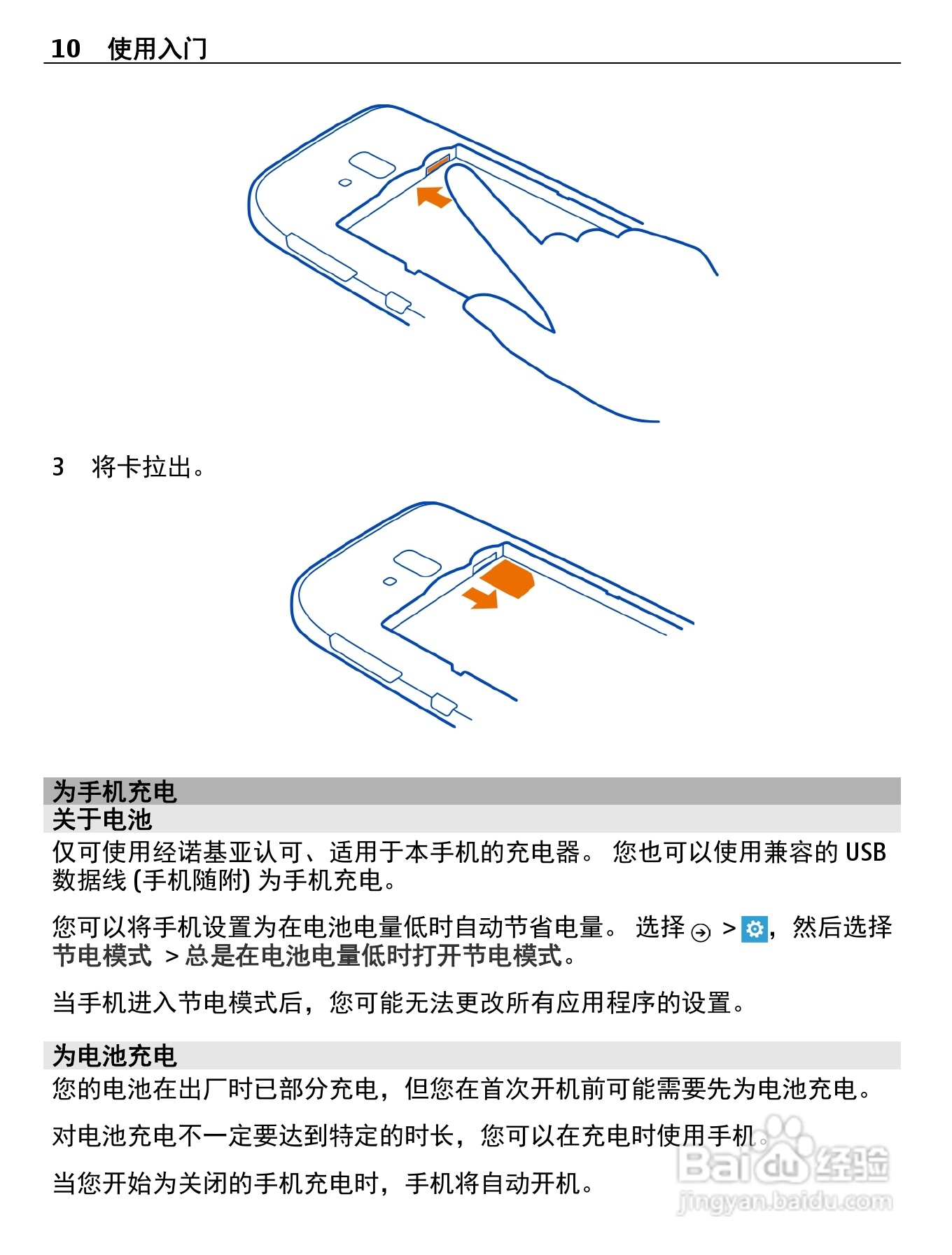 10 使用入门

3 将卡拉出。

为手机充电

关于电池

仅可使用经诺基亚认可、适用于本手机的充电器。 您也可以使用兼容的 USB 数据线 (手机随附) 为手机充电。

您可以将手机设置为在电池电量低时自动节省电量。 选择 > ，然后选择节电模式 > 总是在电池电量低时打开节电模式。

当手机进入节电模式后，您可能无法更改所有应用程序的设置。

为电池充电

您的电池在出厂时已部分充电，但您在首次开机前可能需要先为电池充电。

对电池充电不一定要达到特定的时长，您可以在充电时使用手机。

当您开始为关闭的手机充电时，手机将自动开机。

Baidu 经验
jingyan.baidu.com