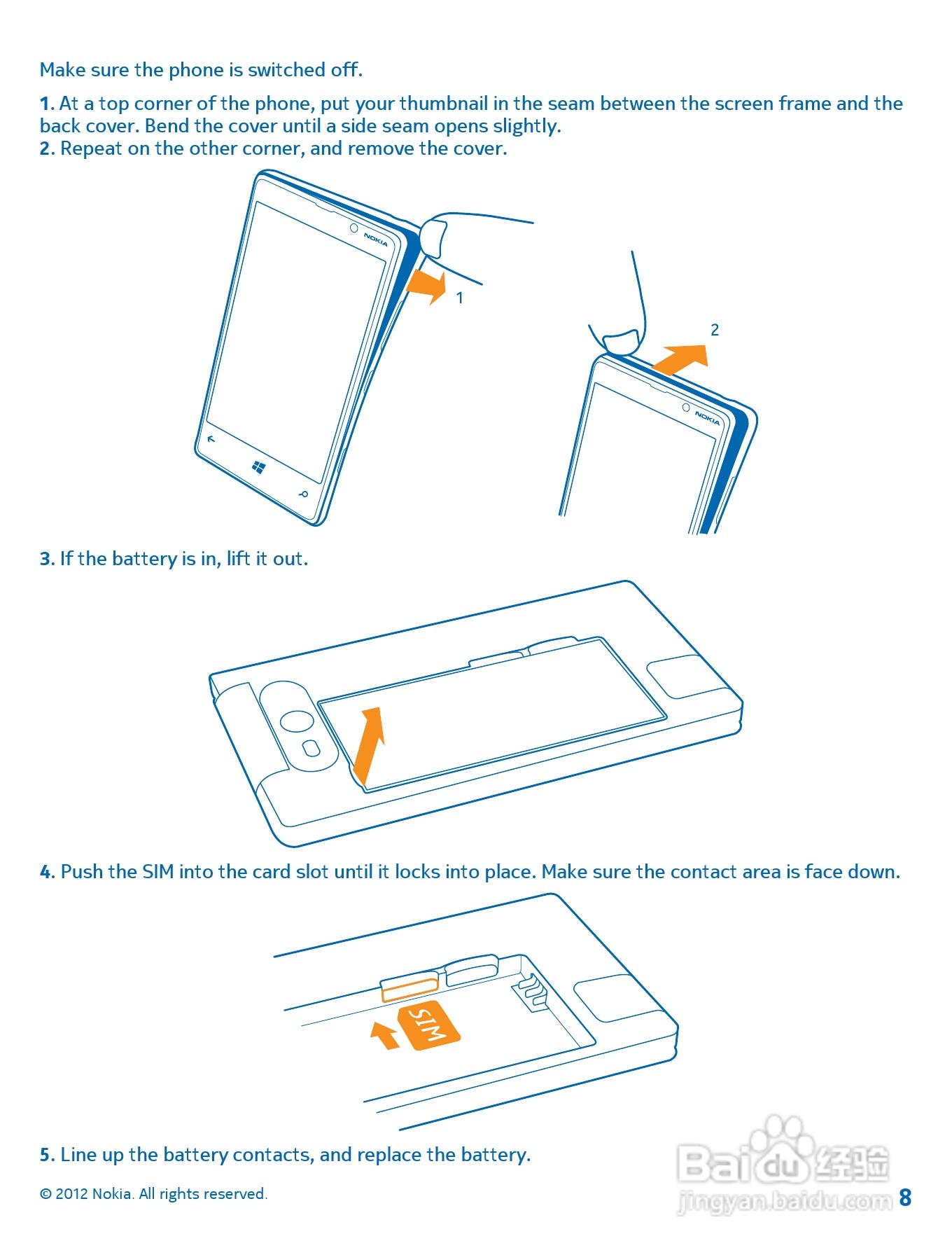 Make sure the phone is switched off.

1. At a top corner of the phone, put your thumbnail in the seam between the screen frame and the back cover. Bend the cover until a side seam opens slightly.
2. Repeat on the other corner, and remove the cover.

NOKIA

1

2

NOKIA

3. If the battery is in, lift it out.

4. Push the SIM into the card slot until it locks into place. Make sure the contact area is face down.

SIM

5. Line up the battery contacts, and replace the battery.

© 2012 Nokia. All rights reserved.

Baidu 经验
jingyan.baidu.com

8