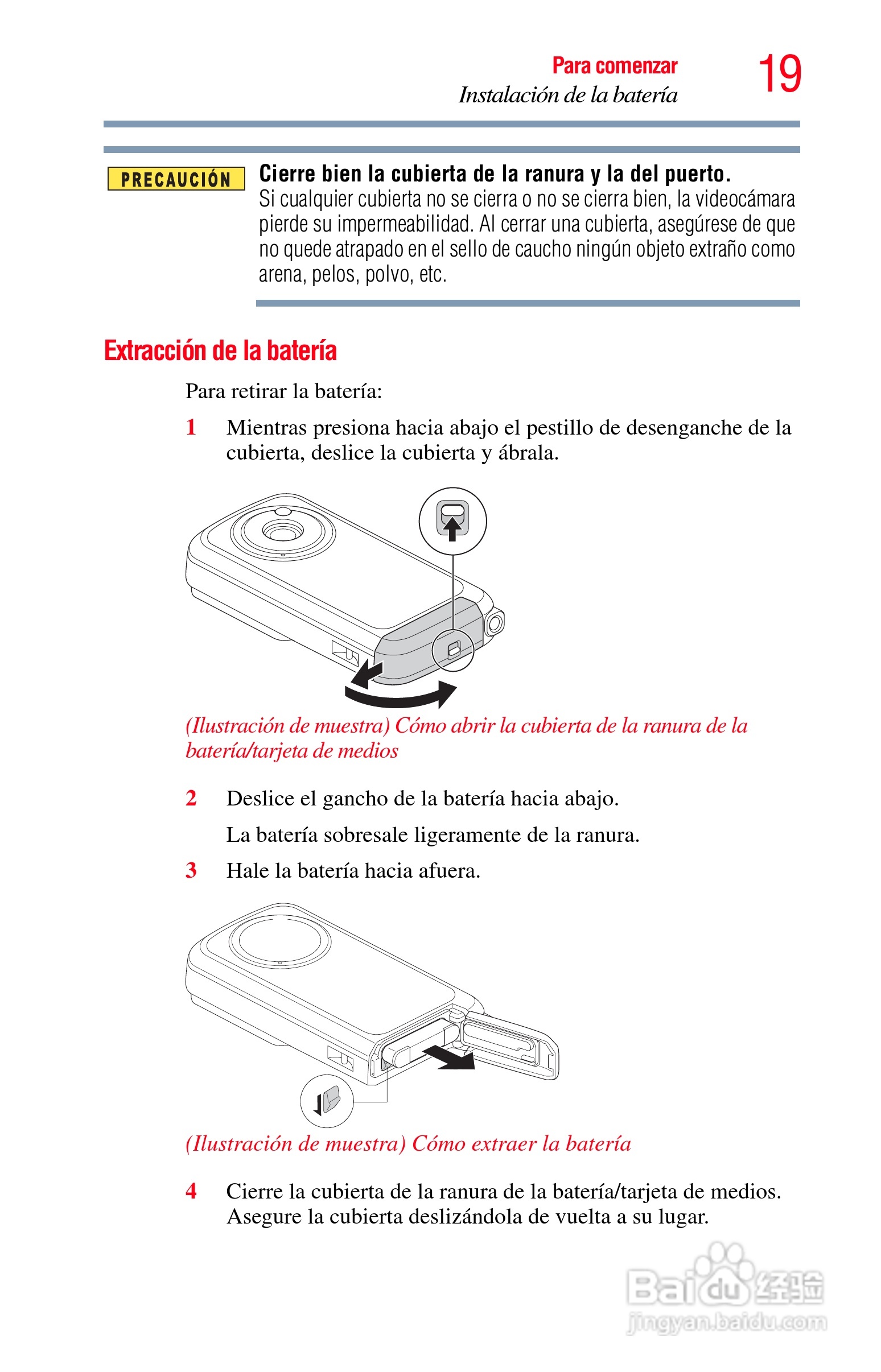 Para comenzar
Instalación de la batería
19

PRECAUCIÓN

Cierre bien la cubierta de la ranura y la del puerto.
Si cualquier cubierta no se cierra o no se cierra bien, la videocámara pierde su impermeabilidad. Al cerrar una cubierta, asegúrese de que no quede atrapado en el sello de caucho ningún objeto extraño como arena, pelos, polvo, etc.

Extracción de la batería

Para retirar la batería:

1 Mientras presiona hacia abajo el pestillo de desenganche de la cubierta, deslice la cubierta y ábrala.

(Ilustración de muestra) Cómo abrir la cubierta de la ranura de la batería/tarjeta de medios

2 Deslice el gancho de la batería hacia abajo.

La batería sobresale ligeramente de la ranura.

3 Hale la batería hacia afuera.

(Ilustración de muestra) Cómo extraer la batería

4 Cierre la cubierta de la ranura de la batería/tarjeta de medios. Asegure la cubierta deslizándola de vuelta a su lugar.

Baidu 经验
jingyan.baidu.com