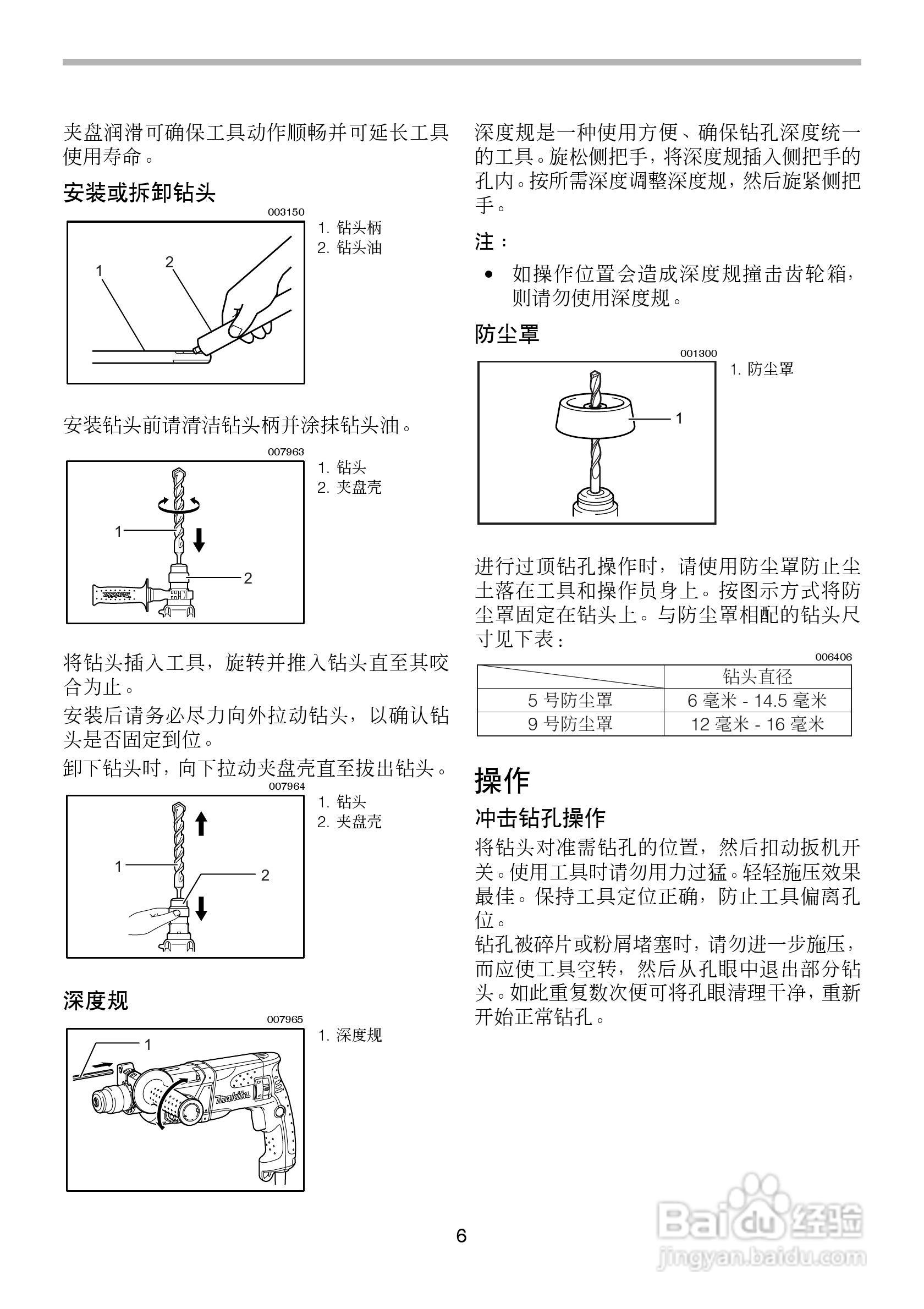 夹盘润滑可确保工具动作顺畅并可延长工具使用寿命。

安装或拆卸钻头

003150

1
2

1. 钻头柄
2. 钻头油

安装钻头前请清洁钻头柄并涂抹钻头油。

007963

1
2

1. 钻头
2. 夹盘壳

将钻头插入工具，旋转并推入钻头直至其咬合为止。

安装后请务必尽力向外拉动钻头，以确认钻头是否固定到位。

卸下钻头时，向下拉动夹盘壳直至拔出钻头。

007964

1
2

1. 钻头
2. 夹盘壳

深度规

007965

1

makita

1. 深度规

深度规是一种使用方便、确保钻孔深度统一的工具。旋松侧把手，将深度规插入侧把手的孔内。按所需深度调整深度规，然后旋紧侧把手。

注：

• 如操作位置会造成深度规撞击齿轮箱，则请勿使用深度规。

防尘罩

001300

1

1. 防尘罩

进行过顶钻孔操作时，请使用防尘罩防止尘土落在工具和操作员身上。按图示方式将防尘罩固定在钻头上。与防尘罩相配的钻头尺寸见下表：

006406

| | 钻头直径 |
|---|---|
| 5 号防尘罩 | 6 毫米 - 14.5 毫米 |
| 9 号防尘罩 | 12 毫米 - 16 毫米 |

操作

冲击钻孔操作

将钻头对准需钻孔的位置，然后扣动扳机开关。使用工具时请勿用力过猛。轻轻施压效果最佳。保持工具定位正确，防止工具偏离孔位。

钻孔被碎片或粉屑堵塞时，请勿进一步施压，而应使工具空转，然后从孔眼中退出部分钻头。如此重复数次便可将孔眼清理干净，重新开始正常钻孔。

6

Baidu经验
jingyan.baidu.com