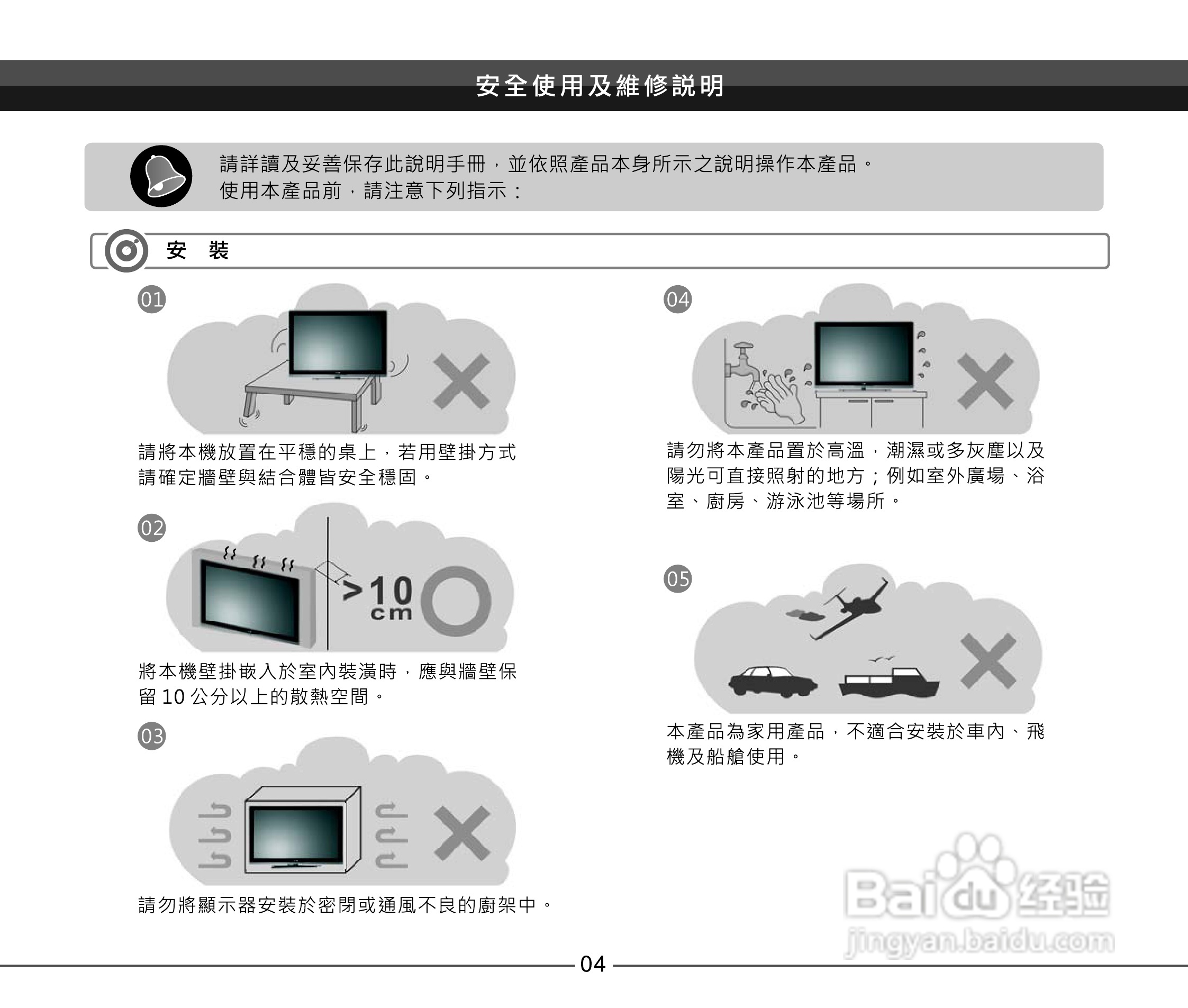 安全使用及維修說明

請詳讀及妥善保存此說明手冊，並依照產品本身所示之說明操作本產品。
使用本產品前，請注意下列指示：

安 裝

01

請將本機放置在平穩的桌上，若用壁掛方式請確定牆壁與結合體皆安全穩固。

02

>10 cm

將本機壁掛嵌入於室內裝潢時，應與牆壁保留 10 公分以上的散熱空間。

03

請勿將顯示器安裝於密閉或通風不良的廚架中。

04

請勿將本產品置於高溫，潮濕或多灰塵以及陽光可直接照射的地方；例如室外廣場、浴室、廚房、游泳池等場所。

05

本產品為家用產品，不適合安裝於車內、飛機及船艙使用。

Baidu 经验
jingyan.baidu.com

04