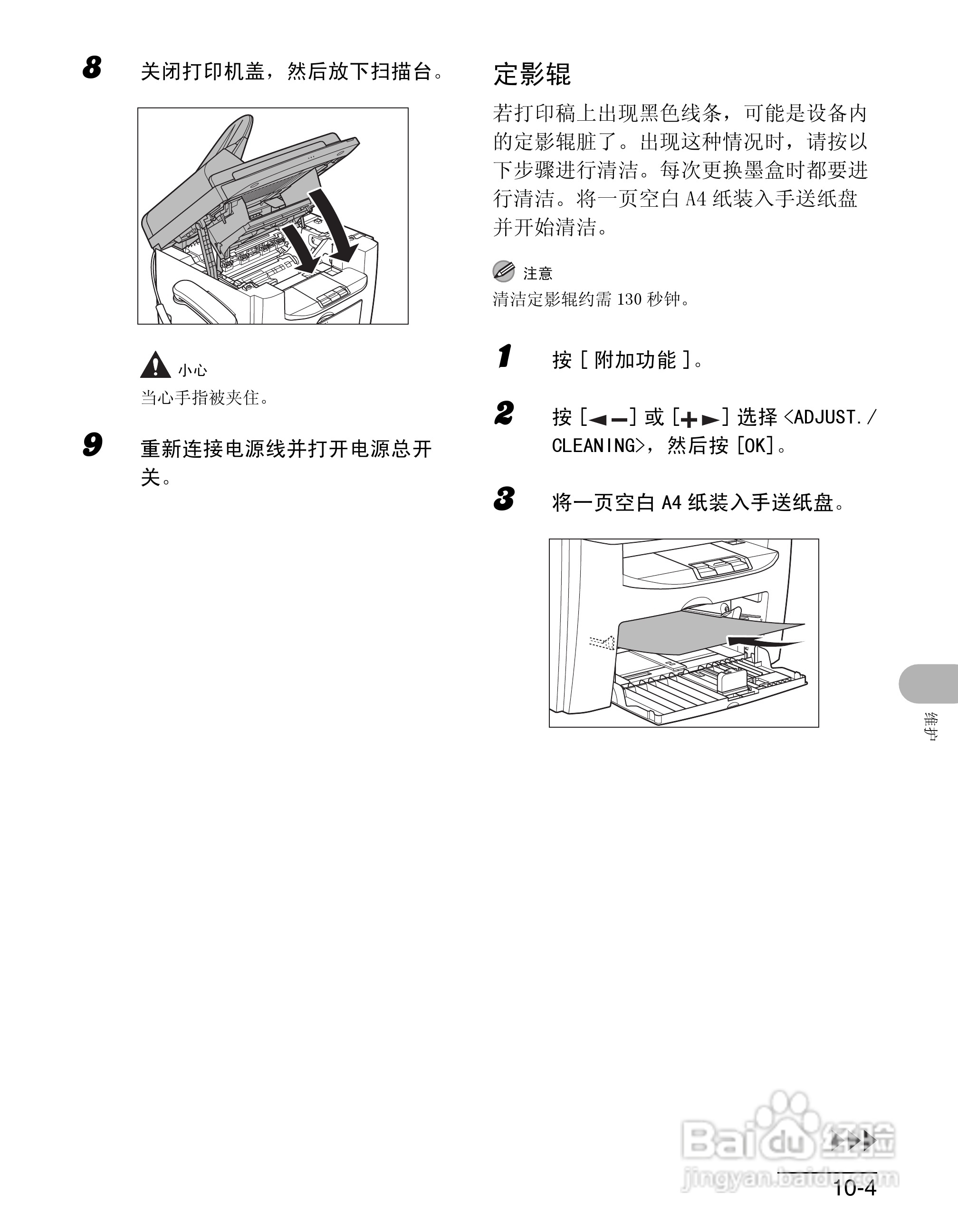 8 关闭打印机盖，然后放下扫描台。

小心
当心手指被夹住。

9 重新连接电源线并打开电源总开关。

定影辊

若打印稿上出现黑色线条，可能是设备内的定影辊脏了。出现这种情况时，请按以下步骤进行清洁。每次更换墨盒时都要进行清洁。将一页空白 A4 纸装入手送纸盘并开始清洁。

注意
清洁定影辊约需 130 秒钟。

1 按 [ 附加功能 ]。

2 按 [◄–] 或 [+►] 选择 <ADJUST./CLEANING>，然后按 [OK]。

3 将一页空白 A4 纸装入手送纸盘。

维护

Baidu 经验
jingyan.baidu.com

10-4