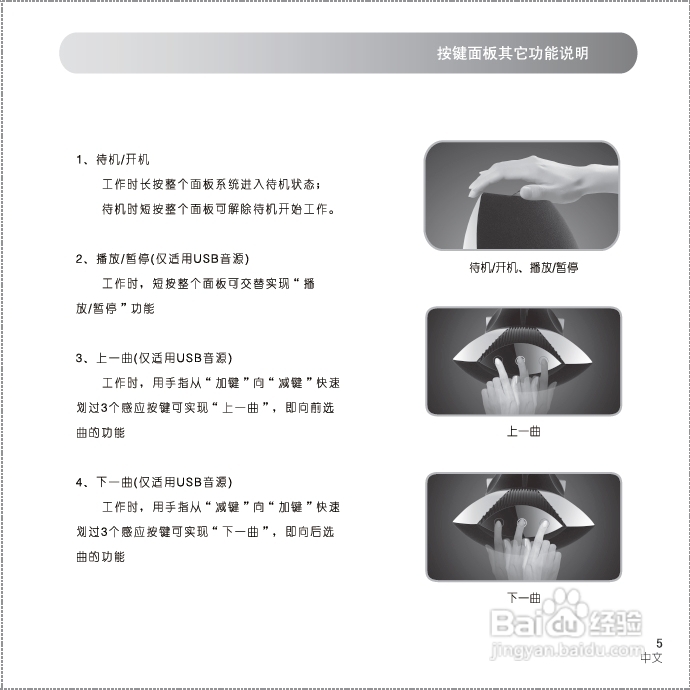 按键面板其它功能说明

1、待机/开机

工作时长按整个面板系统进入待机状态；

待机时短按整个面板可解除待机开始工作。

2、播放/暂停(仅适用USB音源)

工作时，短按整个面板可交替实现“播放/暂停”功能

3、上一曲(仅适用USB音源)

工作时，用手指从“加键”向“减键”快速划过3个感应按键可实现“上一曲”，即向前选曲的功能

4、下一曲(仅适用USB音源)

工作时，用手指从“减键”向“加键”快速划过3个感应按键可实现“下一曲”，即向后选曲的功能

待机/开机、播放/暂停

上一曲

下一曲

Baidu经验
jingyan.baidu.com

5
中文